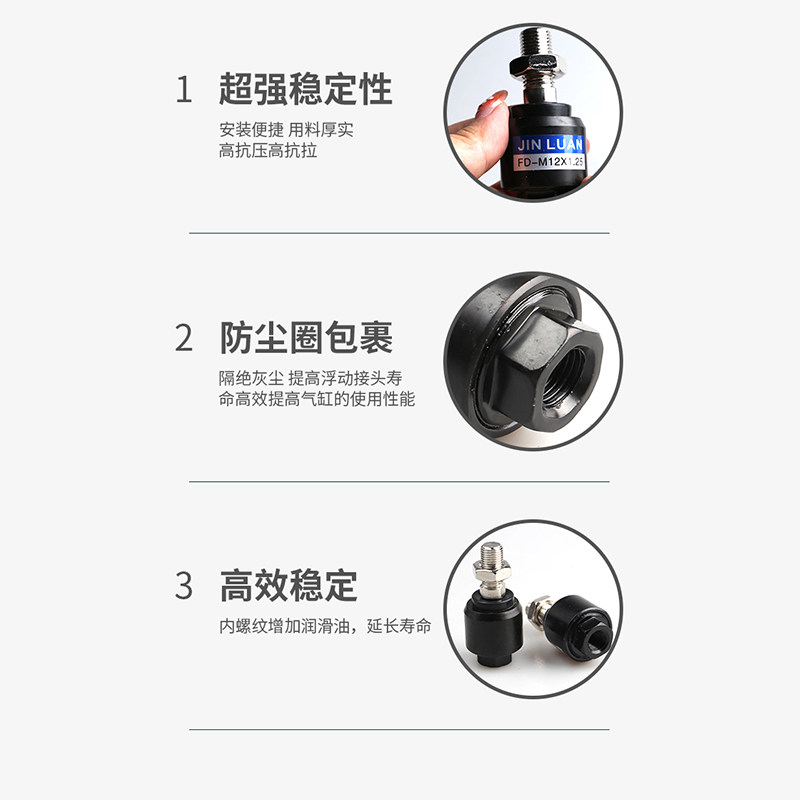 1 超强稳定性

安装便捷 用料厚实
高抗压高抗拉

JIN LUAN
FD-M12X1.25

2 防尘圈包裹

隔绝灰尘 提高浮动接头寿命高效提高气缸的使用性能

3 高效稳定

内螺纹增加润滑油，延长寿命