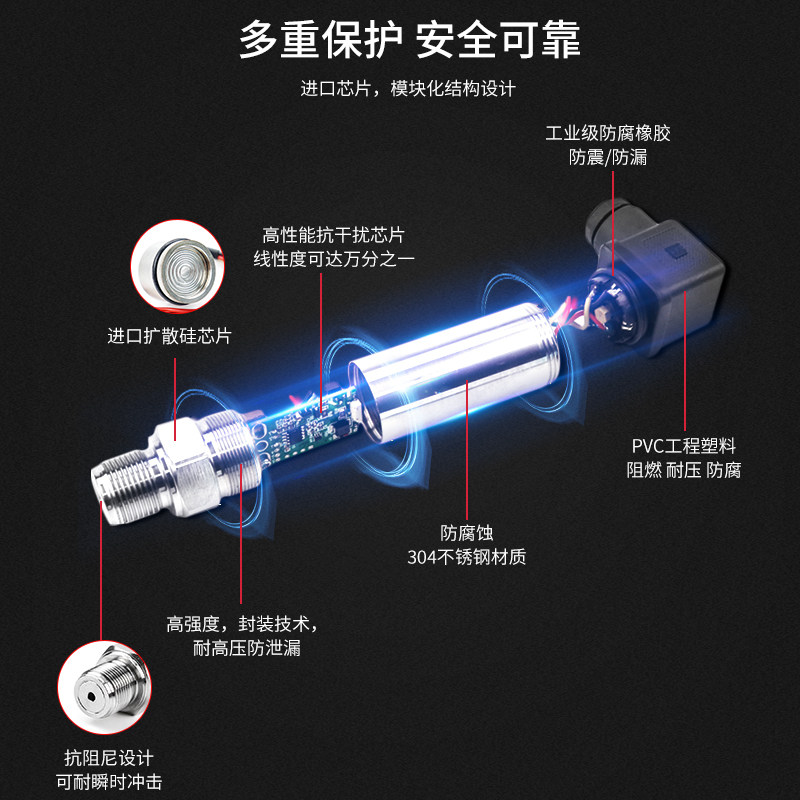 多重保护 安全可靠

进口芯片，模块化结构设计

工业级防腐橡胶
防震/防漏

高性能抗干扰芯片
线性度可达万分之一

进口扩散硅芯片

PVC工程塑料
阻燃 耐压 防腐

防腐蚀
304不锈钢材质

高强度，封装技术，
耐高压防泄漏

抗阻尼设计
可耐瞬时冲击