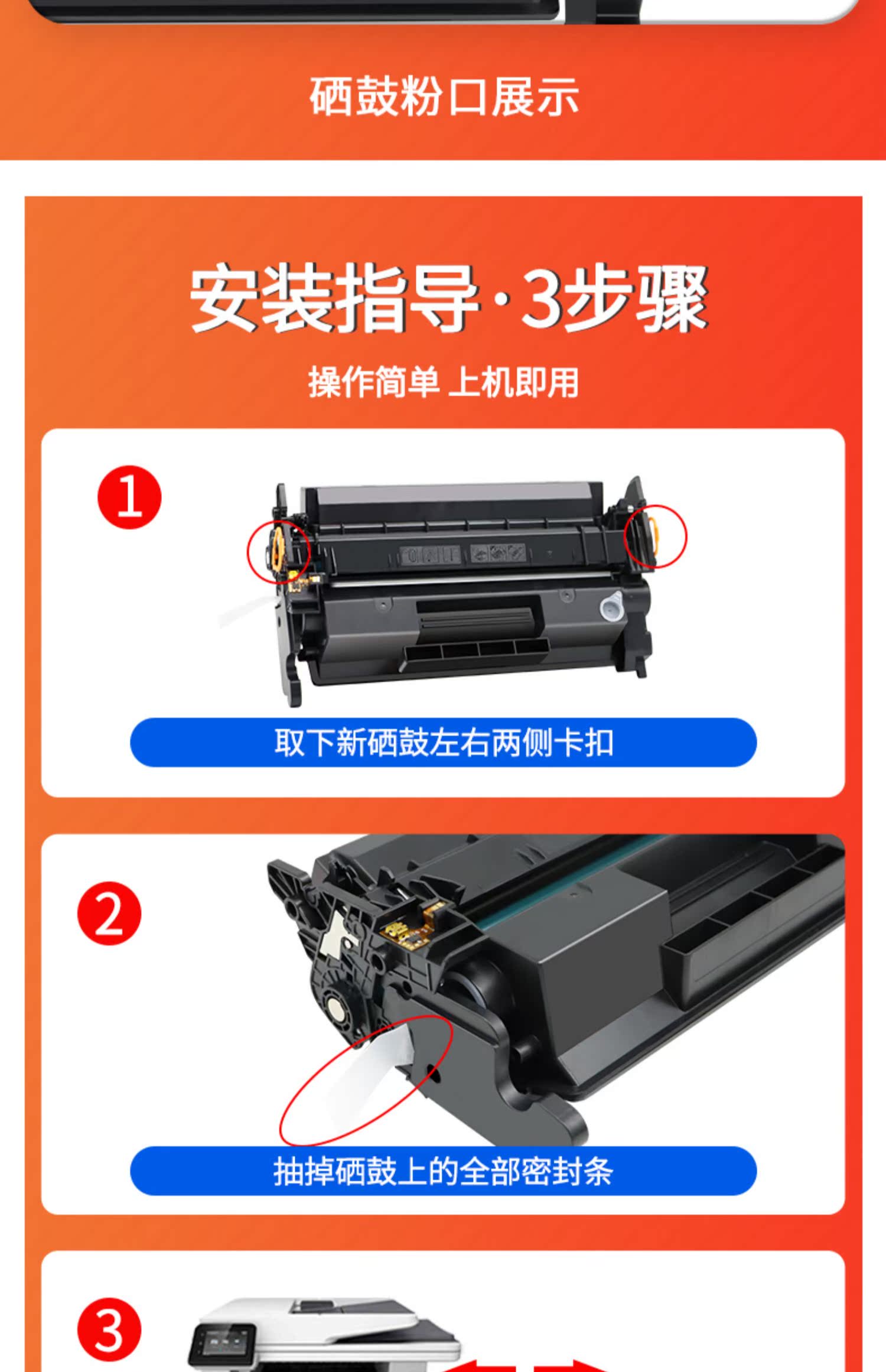 硒鼓粉口展示

安装指导·3步骤

操作简单 上机即用

1

取下新硒鼓左右两侧卡扣

2

抽掉硒鼓上的全部密封条

3