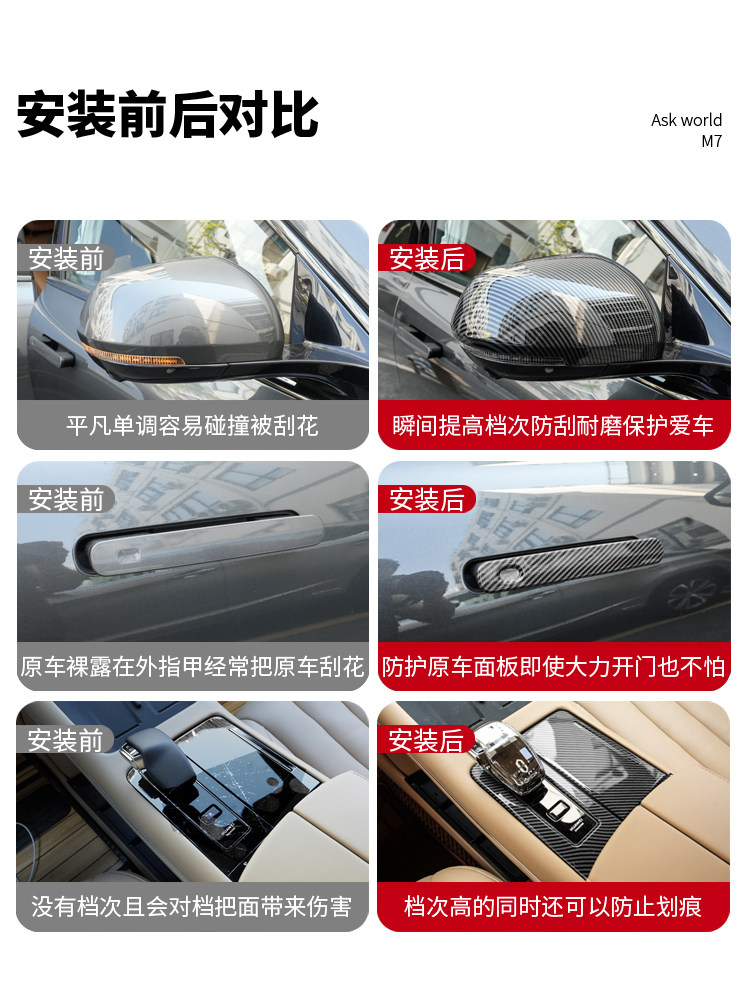 安装前后对比

Ask world
M7

安装前

平凡单调容易碰撞被刮花

安装后

瞬间提高档次防刮耐磨保护爱车

安装前

原车裸露在外指甲经常把原车刮花

安装后

防护原车面板即使大力开门也不怕

安装前

没有档次且会对档把面带来伤害

安装后

档次高的同时还可以防止划痕