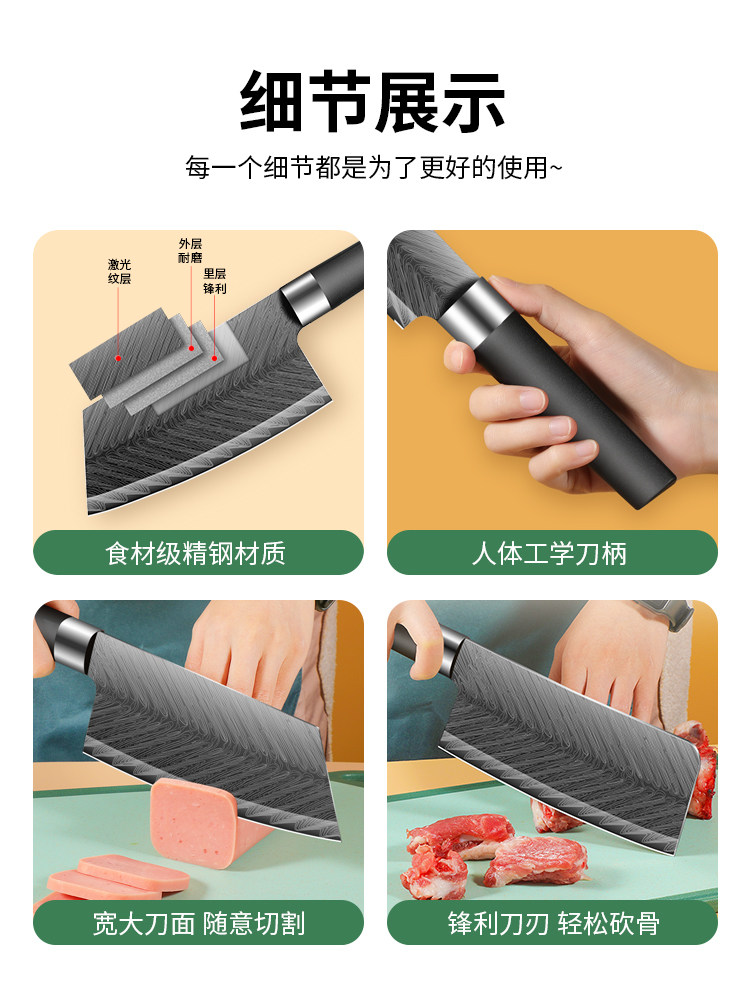 细节展示

每一个细节都是为了更好的使用~

激光纹层

外层耐磨

里层锋利

食材级精钢材质

人体工学刀柄

宽大刀面 随意切割

锋利刀刃 轻松砍骨