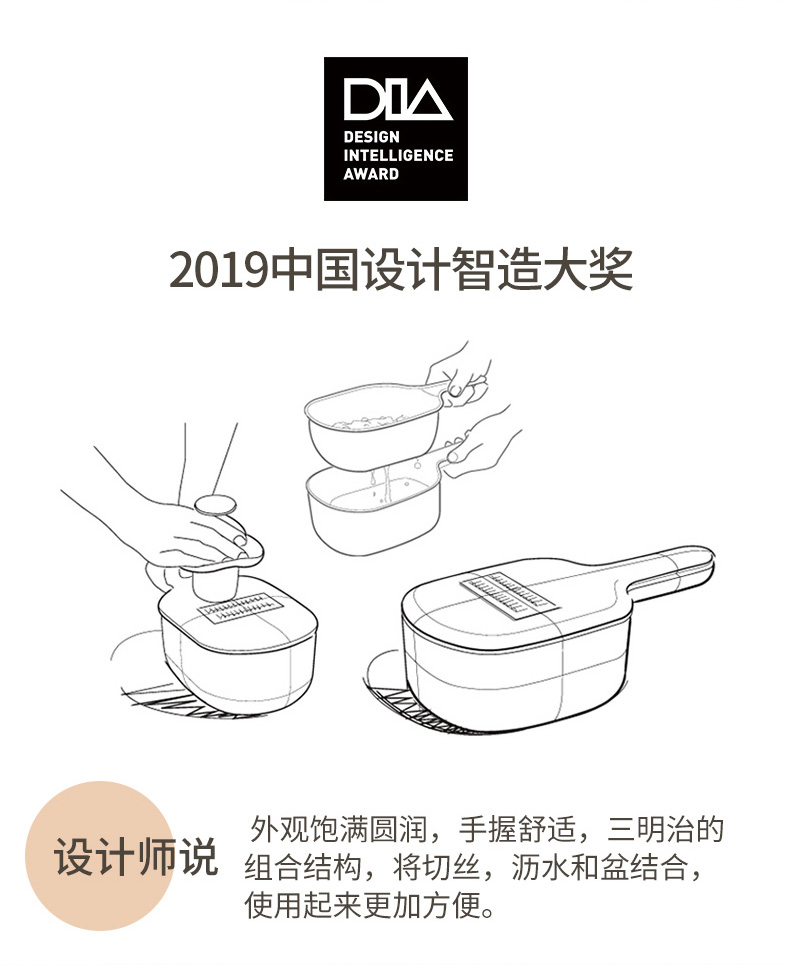 DIA
DESIGN
INTELLIGENCE
AWARD

2019中国设计智造大奖

设计师说

外观饱满圆润，手握舒适，三明治的组合结构，将切丝，沥水和盆结合，使用起来更加方便。