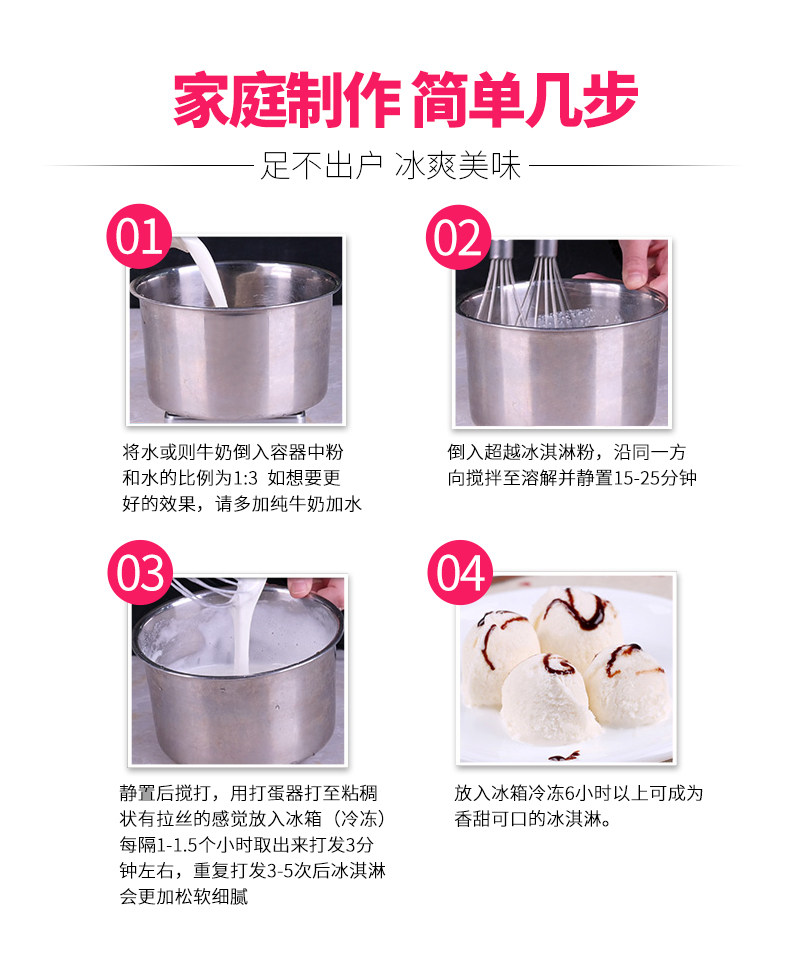 家庭制作 简单几步

足不出户 冰爽美味

01

将水或则牛奶倒入容器中粉和水的比例为1:3 如想要更好的效果，请多加纯牛奶加水

02

倒入超越冰淇淋粉，沿同一方向搅拌至溶解并静置15-25分钟

03

静置后搅打，用打蛋器打至粘稠状有拉丝的感觉放入冰箱（冷冻）每隔1-1.5个小时取出来打发3分钟左右，重复打发3-5次后冰淇淋会更加松软细腻

04

放入冰箱冷冻6小时以上可成为香甜可口的冰淇淋。