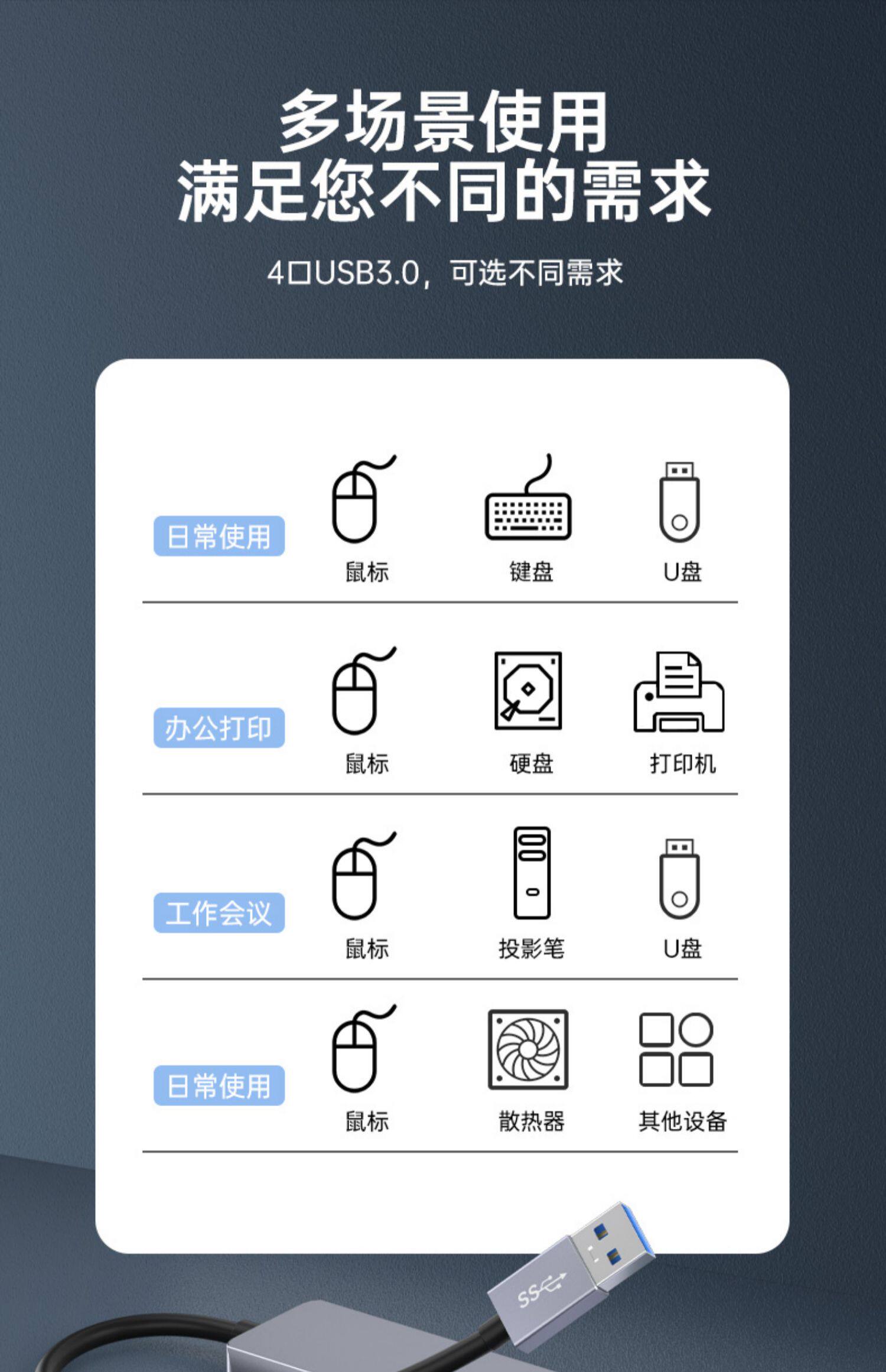 多场景使用
满足您不同的需求

4口USB3.0，可选不同需求

日常使用
鼠标
键盘
U盘

办公打印
鼠标
硬盘
打印机

工作会议
鼠标
投影笔
U盘

日常使用
鼠标
散热器
其他设备

SS