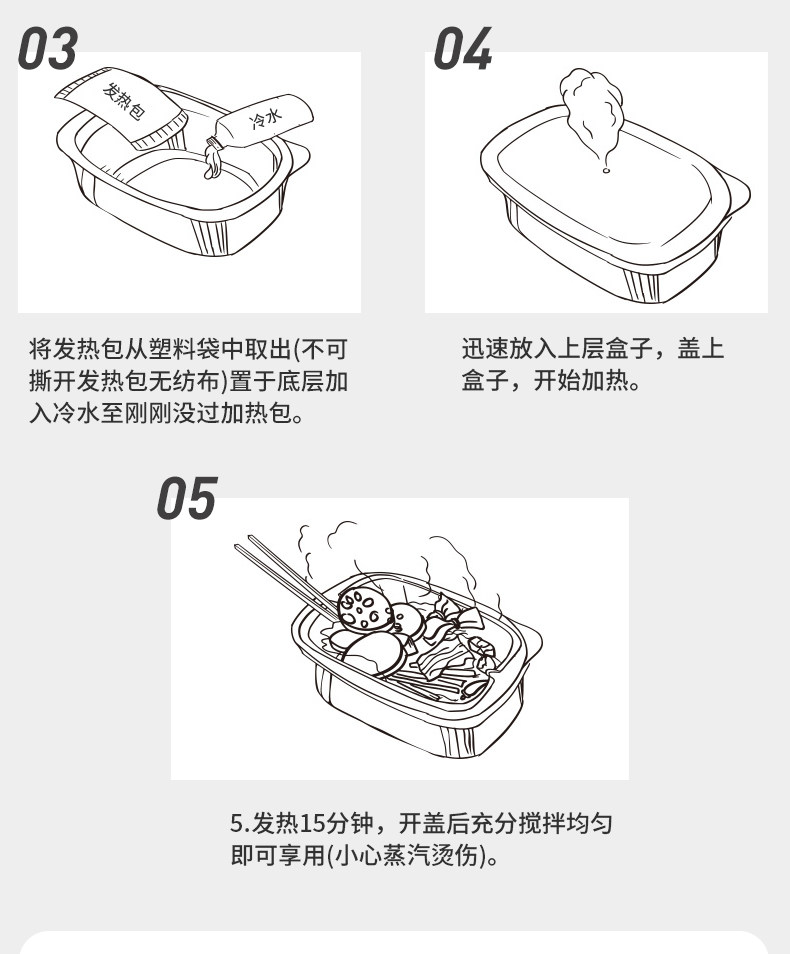 03

发热包

冷水

将发热包从塑料袋中取出(不可撕开发热包无纺布)置于底层加入冷水至刚刚没过加热包。

04

迅速放入上层盒子，盖上盒子，开始加热。

05

5.发热15分钟，开盖后充分搅拌均匀即可享用(小心蒸汽烫伤)。