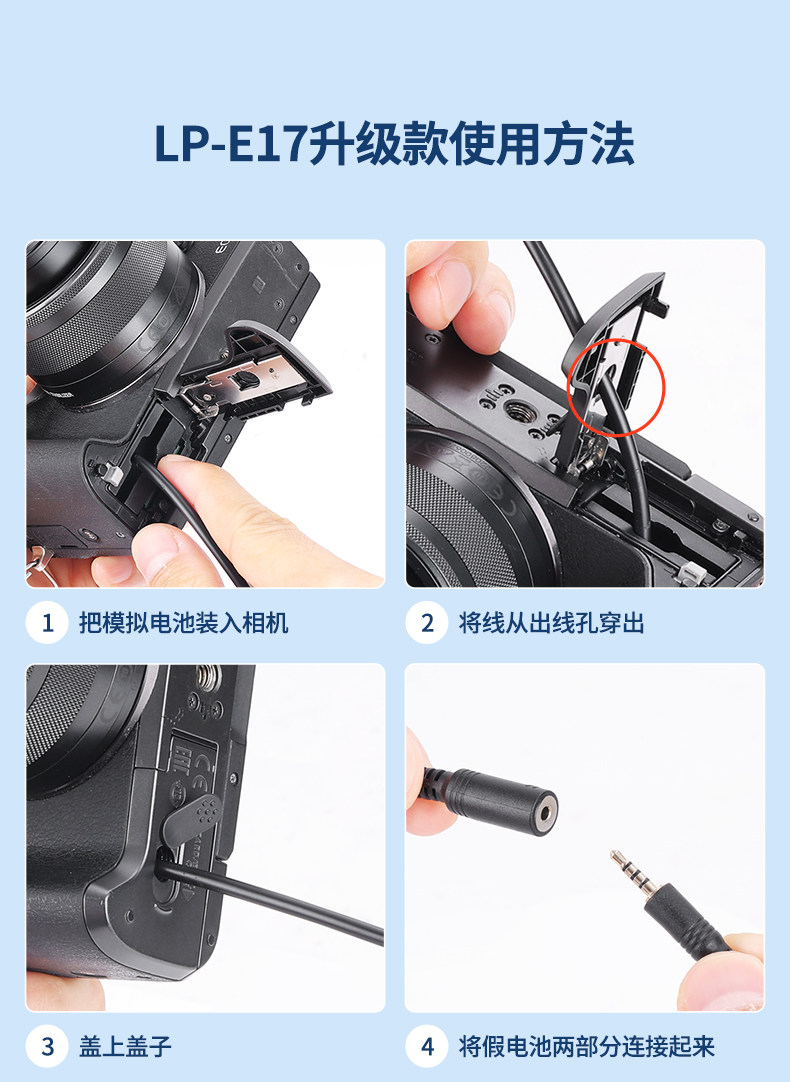 LP-E17升级款使用方法

1 把模拟电池装入相机

2 将线从出线孔穿出

3 盖上盖子

4 将假电池两部分连接起来