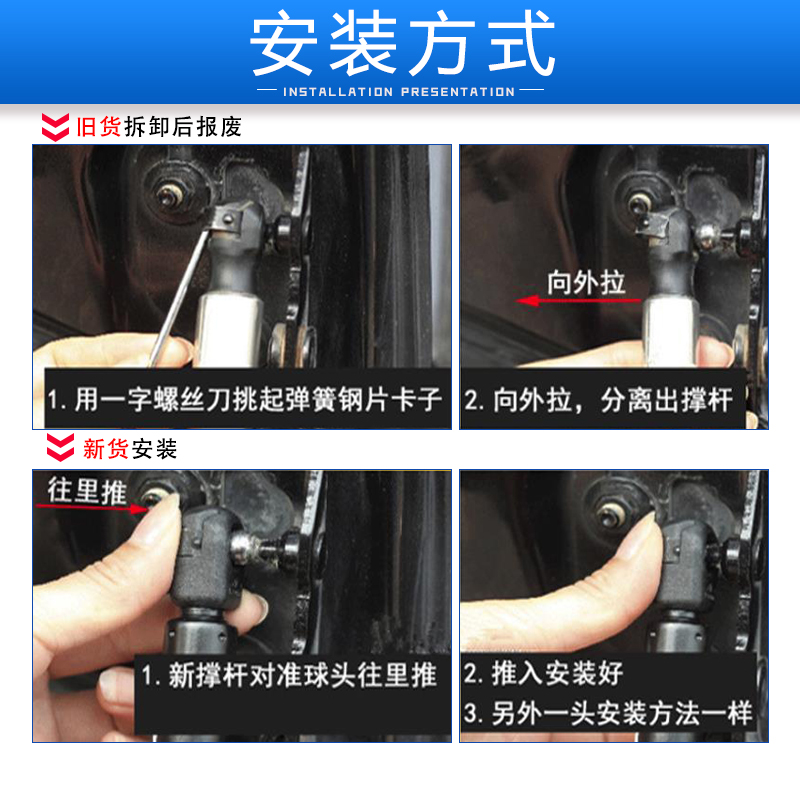 安装方式

INSTALLATION PRESENTATION

旧货拆卸后报废

1. 用一字螺丝刀挑起弹簧钢片卡子

向外拉

2. 向外拉，分离出撑杆

新货安装

往里推

1. 新撑杆对准球头往里推

2. 推入安装好

3. 另外一头安装方法一样