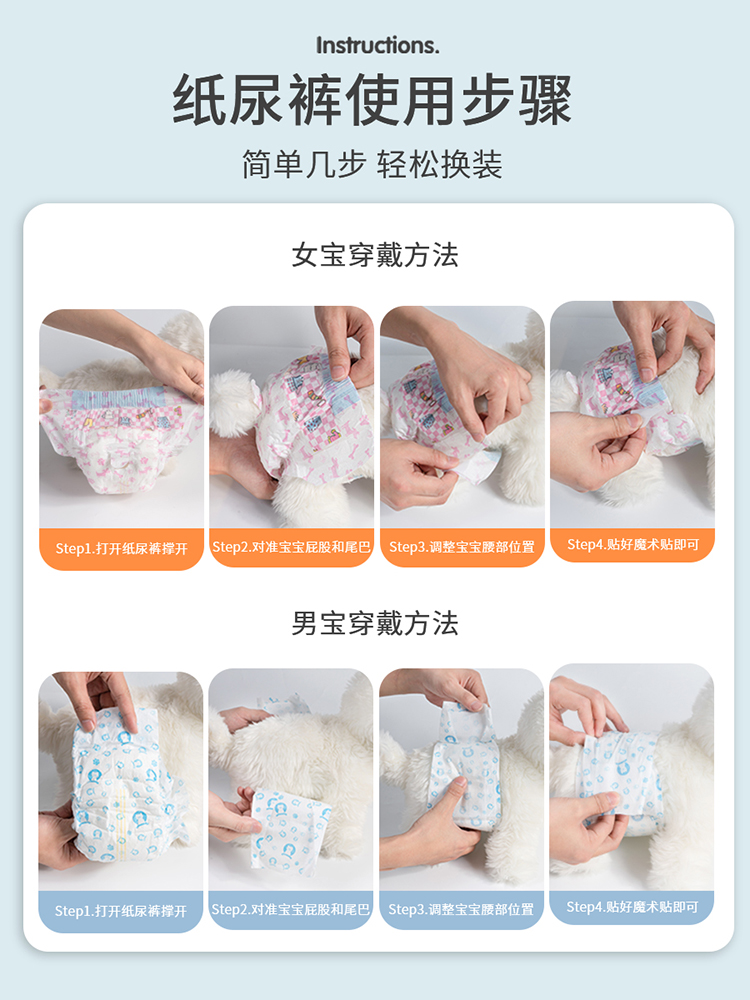 Instructions.

纸尿裤使用步骤

简单几步 轻松换装

女宝穿戴方法

Step1.打开纸尿裤撑开

Step2.对准宝宝屁股和尾巴

Step3.调整宝宝腰部位置

Step4.贴好魔术贴即可

男宝穿戴方法

Step1.打开纸尿裤撑开

Step2.对准宝宝屁股和尾巴

Step3.调整宝宝腰部位置

Step4.贴好魔术贴即可