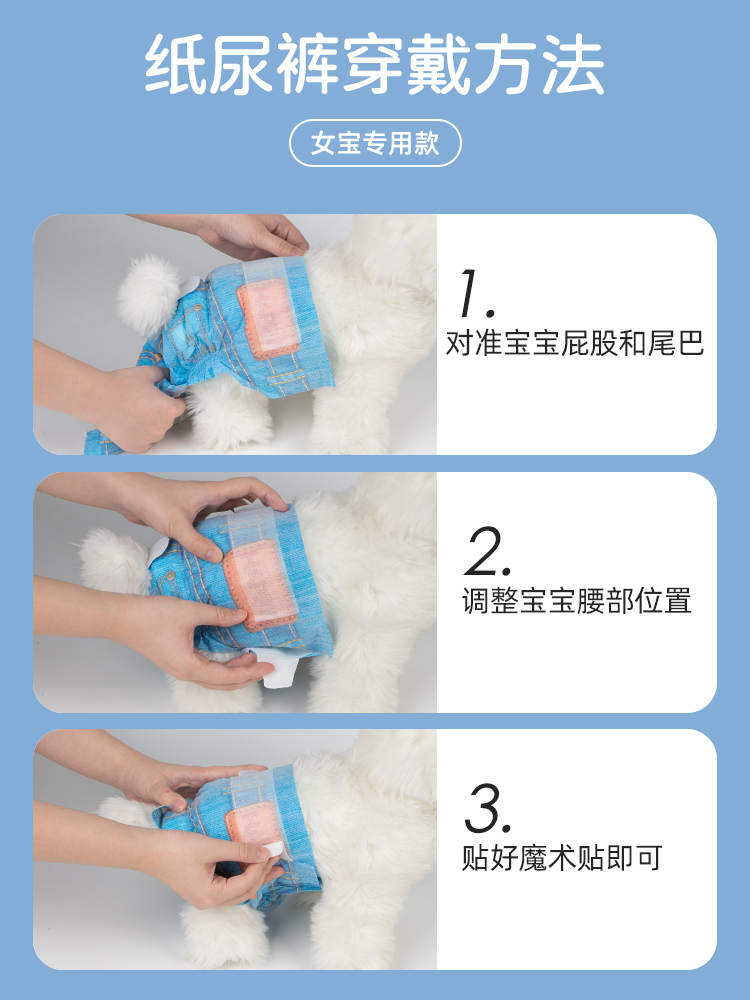 纸尿裤穿戴方法

女宝专用款

1.
对准宝宝屁股和尾巴

2.
调整宝宝腰部位置

3.
贴好魔术贴即可