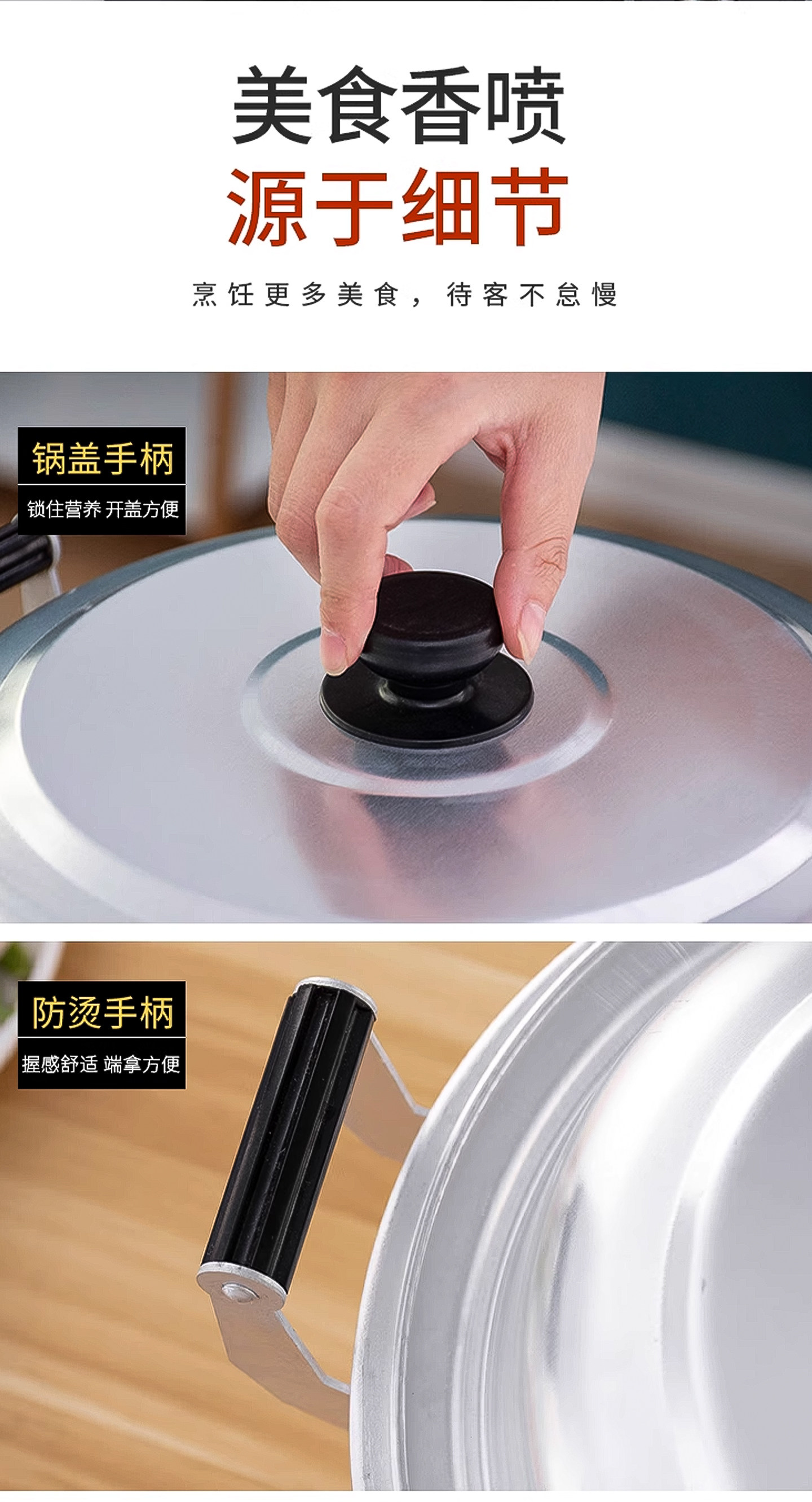 美食香喷
源于细节

烹饪更多美食，待客不怠慢

锅盖手柄
锁住营养 开盖方便

防烫手柄
握感舒适 端拿方便