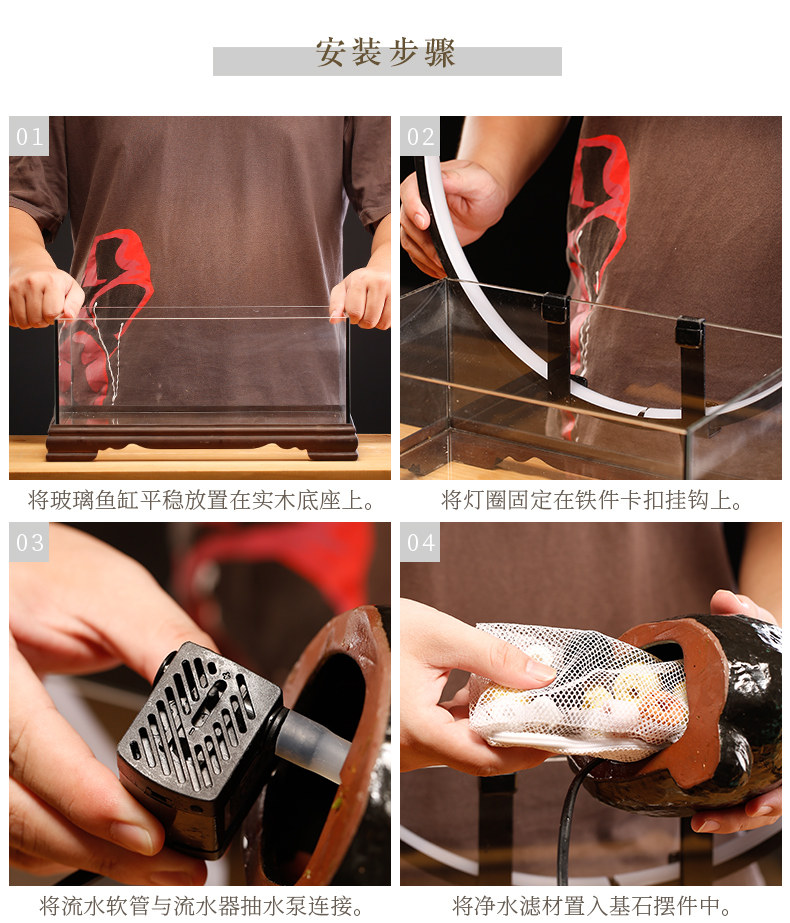 安装步骤

01

将玻璃鱼缸平稳放置在实木底座上。

02

将灯圈固定在铁件卡扣挂钩上。

03

将流水软管与流水器抽水泵连接。

04

将净水滤材置入基石摆件中。