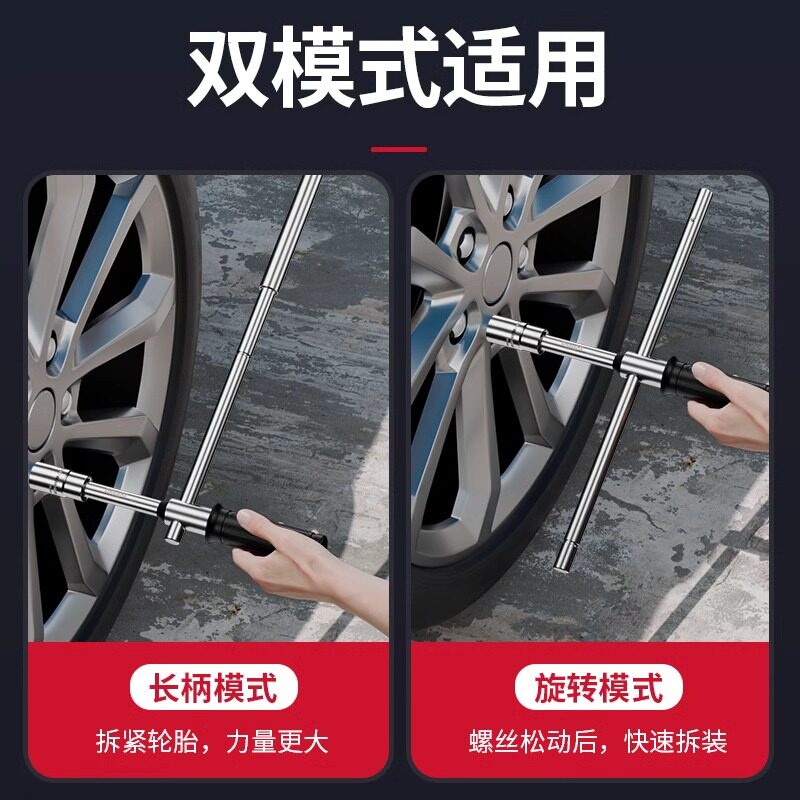 双模式适用

长柄模式

拆紧轮胎，力量更大

旋转模式

螺丝松动后，快速拆装