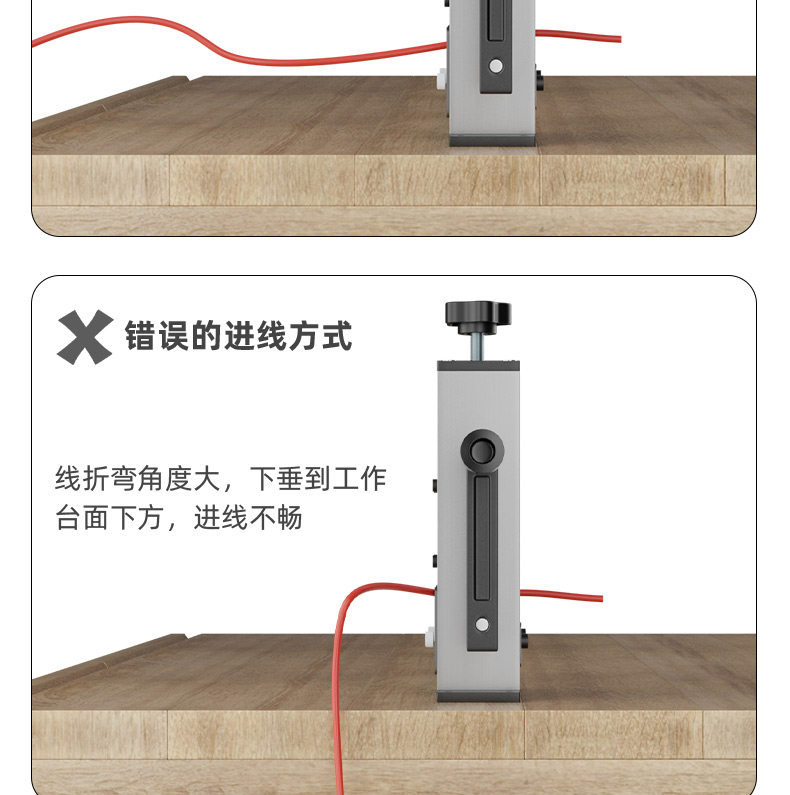 错误的进线方式

线折弯角度大，下垂到工作台面下方，进线不畅