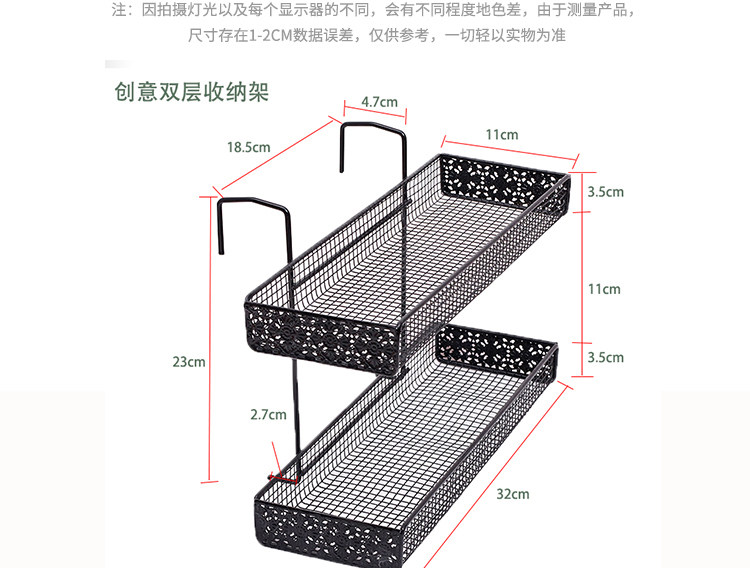 注：因拍摄灯光以及每个显示器的不同，会有不同程度地色差，由于测量产品，尺寸存在1-2CM数据误差，仅供参考，一切轻以实物为准

创意双层收纳架

4.7cm

18.5cm

11cm

3.5cm

11cm

3.5cm

23cm

2.7cm

32cm