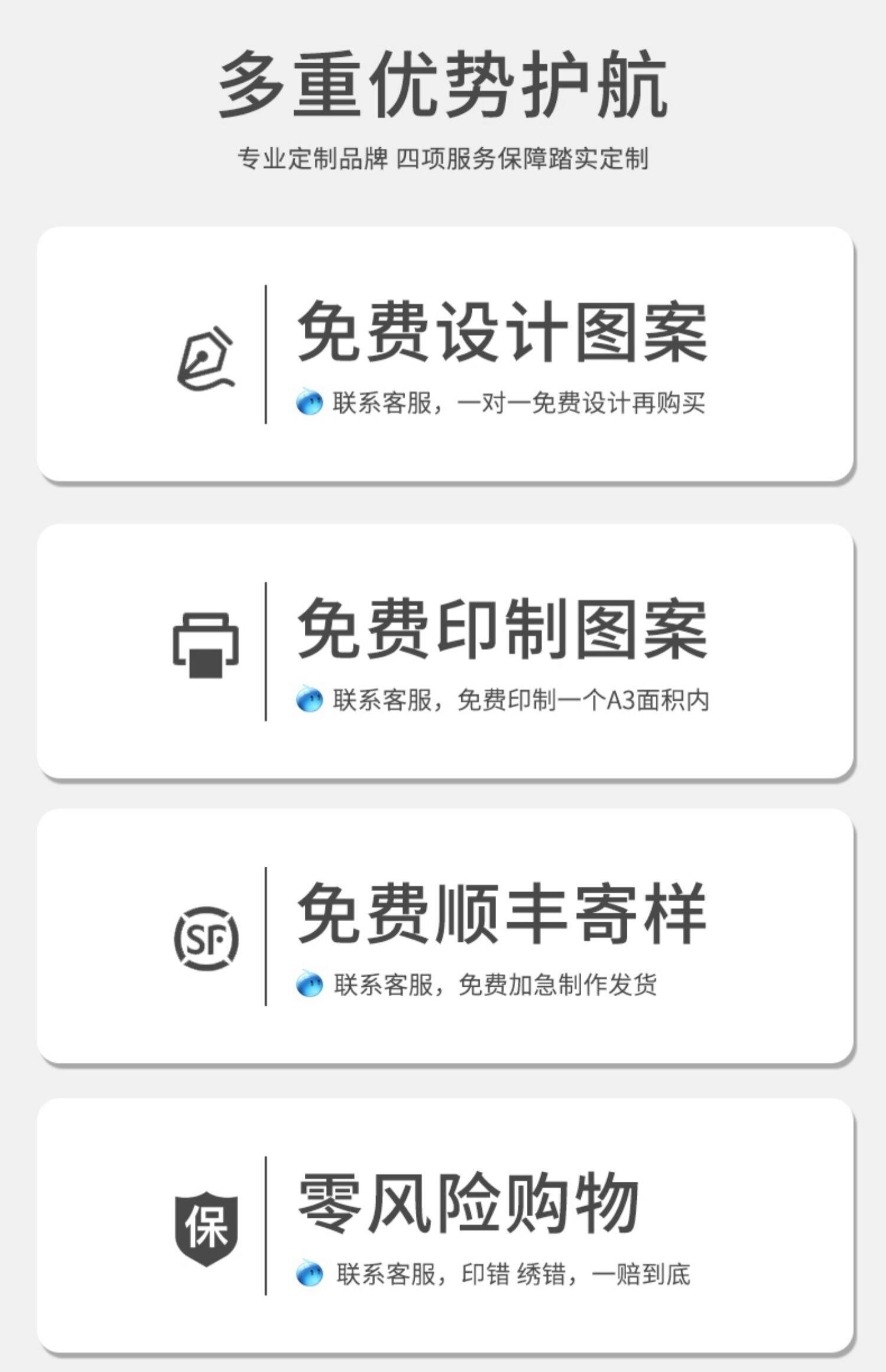 多重优势护航

专业定制品牌 四项服务保障踏实定制

免费设计图案

联系客服，一对一免费设计再购买

免费印制图案

联系客服，免费印制一个A3面积内

SF

免费顺丰寄样

联系客服，免费加急制作发货

保

零风险购物

联系客服，印错 绣错，一赔到底