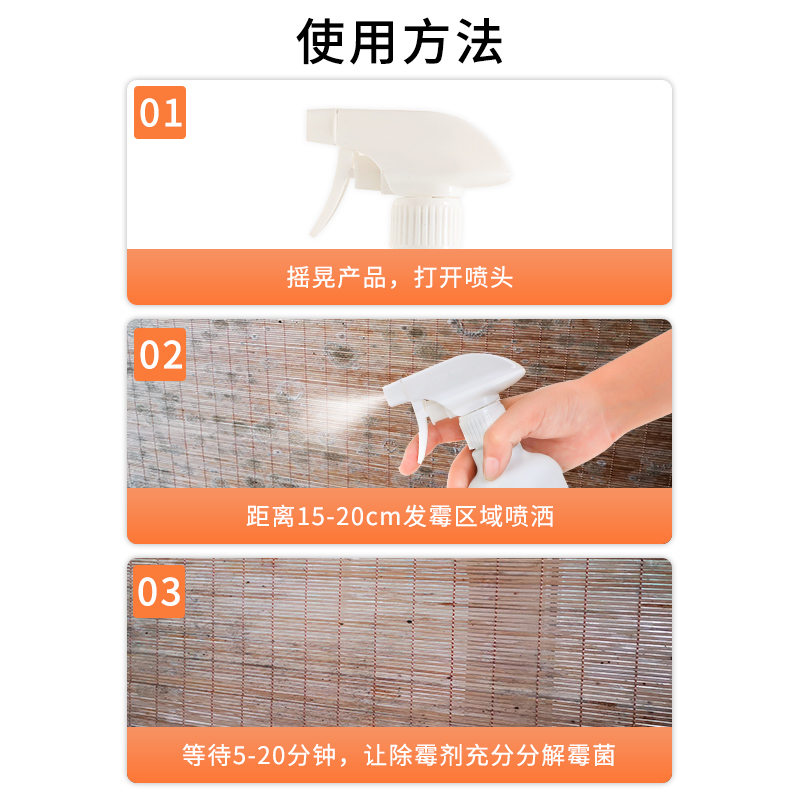 使用方法

01

摇晃产品，打开喷头

02

距离15-20cm发霉区域喷洒

03

等待5-20分钟，让除霉剂充分分解霉菌