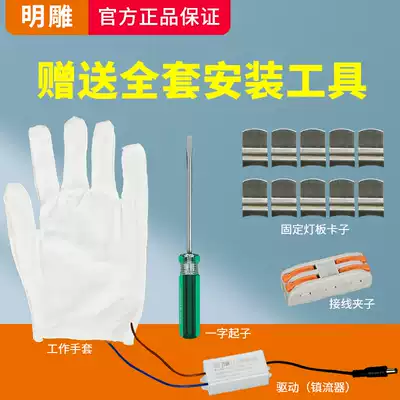 明雕 官方正品保证

赠送全套安装工具

固定灯板卡子

接线夹子

一字起子

工作手套

驱动（镇流器）