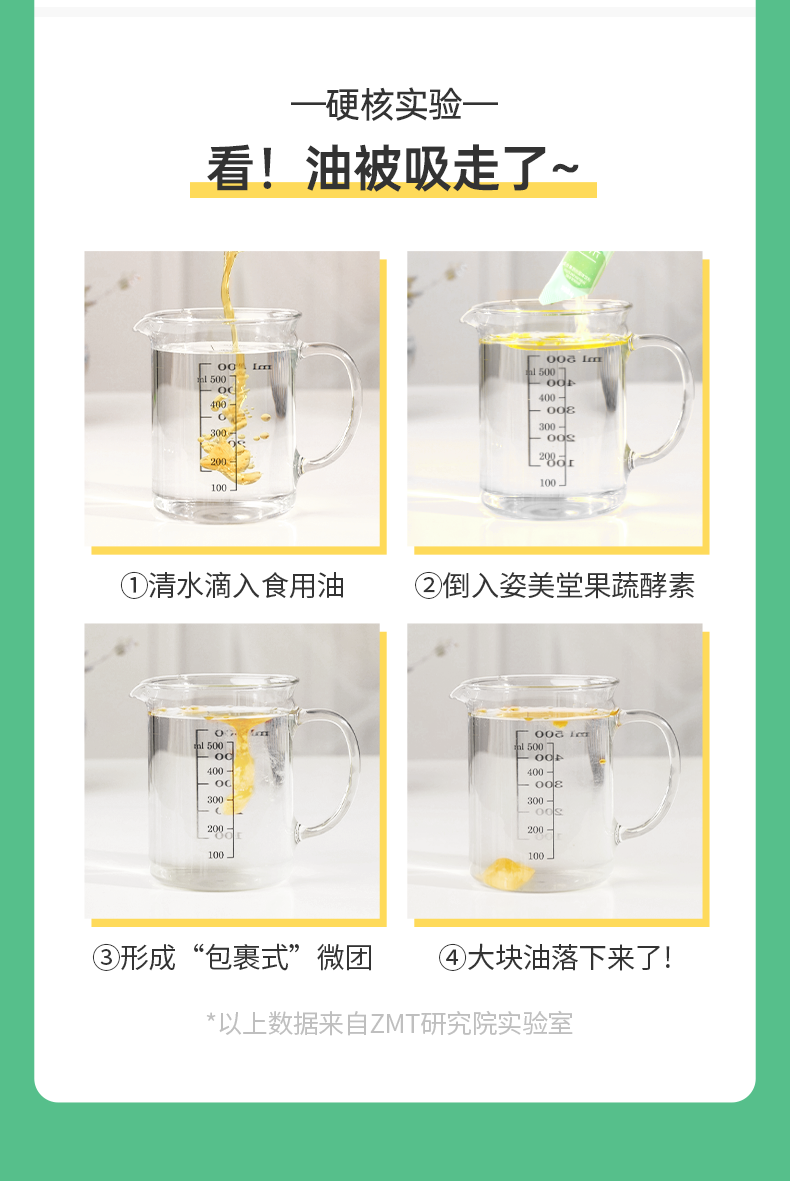 —硬核实验—

看！油被吸走了~

ml 500
400
300
200
100

①清水滴入食用油

ml 500
400
300
200
100

②倒入姿美堂果蔬酵素

ml 500
400
300
200
100

③形成“包裹式”微团

ml 500
400
300
200
100

④大块油落下来了！

*以上数据来自ZMT研究院实验室