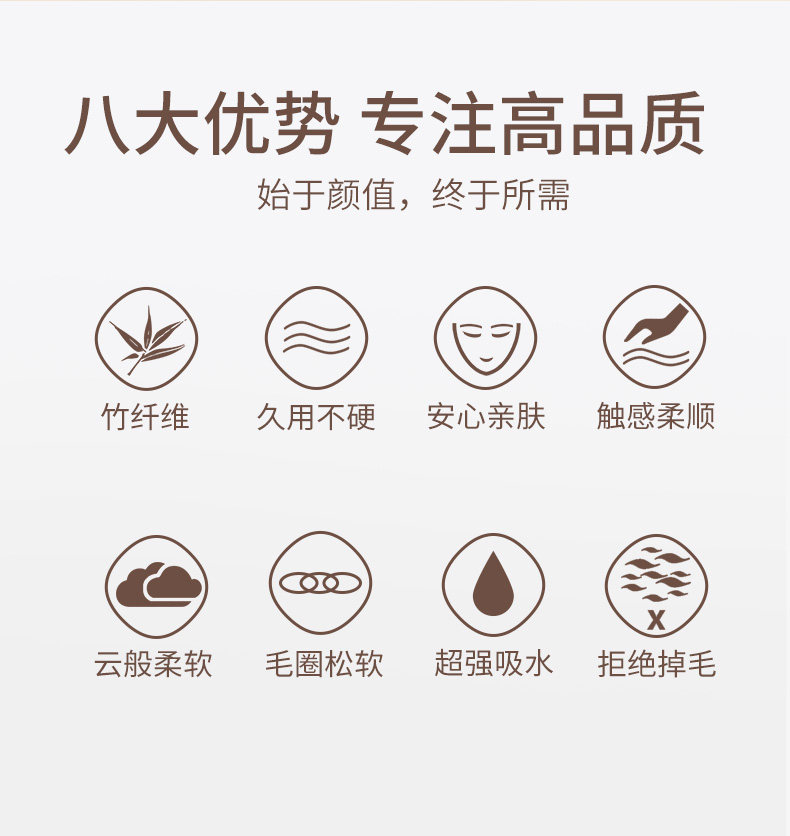 八大优势 专注高品质

始于颜值，终于所需

竹纤维

久用不硬

安心亲肤

触感柔顺

云般柔软

毛圈松软

超强吸水

拒绝掉毛