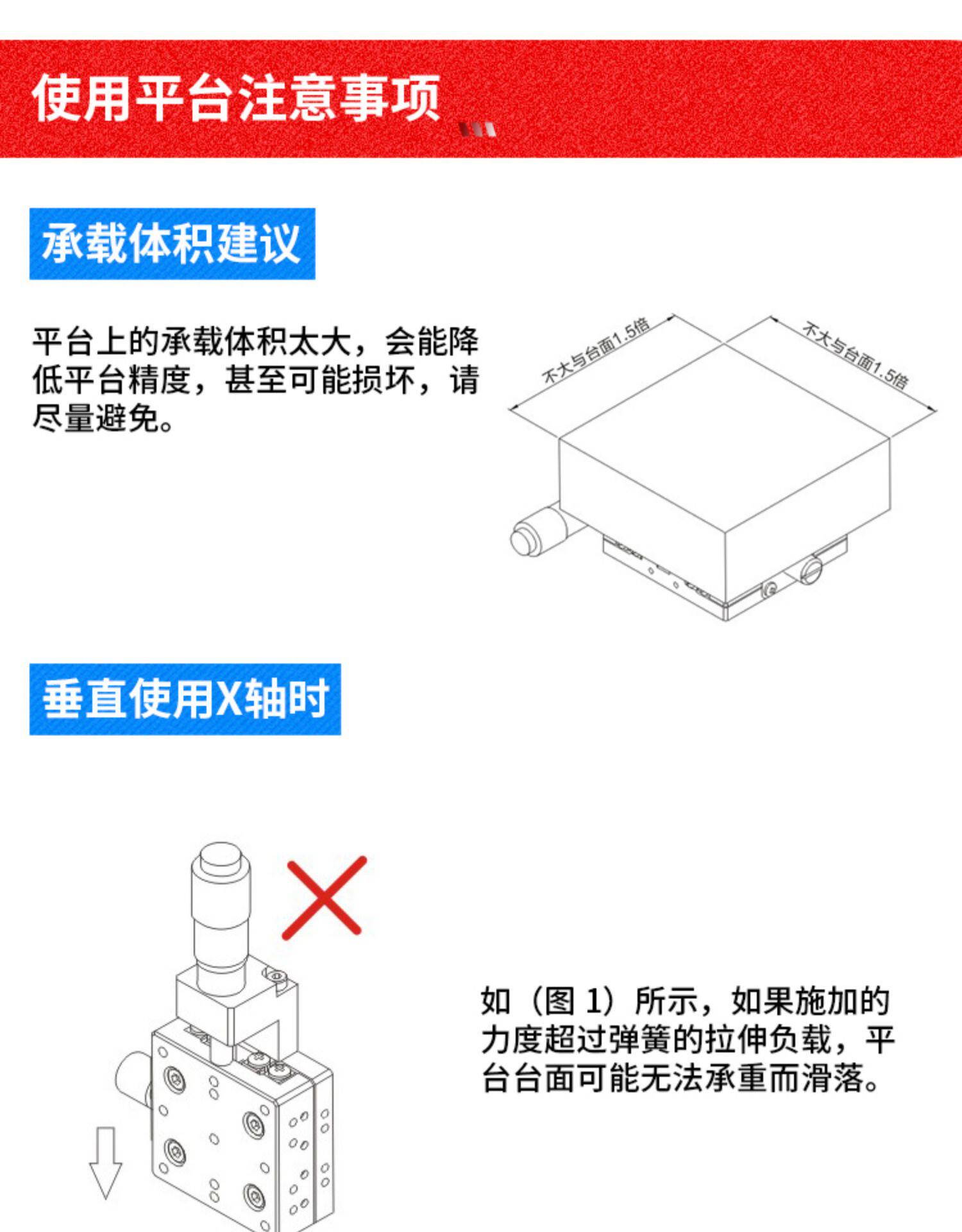 使用平台注意事项

承载体积建议

平台上的承载体积太大，会能降低平台精度，甚至可能损坏，请尽量避免。

不大与台面1.5倍

不大与台面1.5倍

垂直使用X轴时

如（图 1）所示，如果施加的力度超过弹簧的拉伸负载，平台台面可能无法承重而滑落。