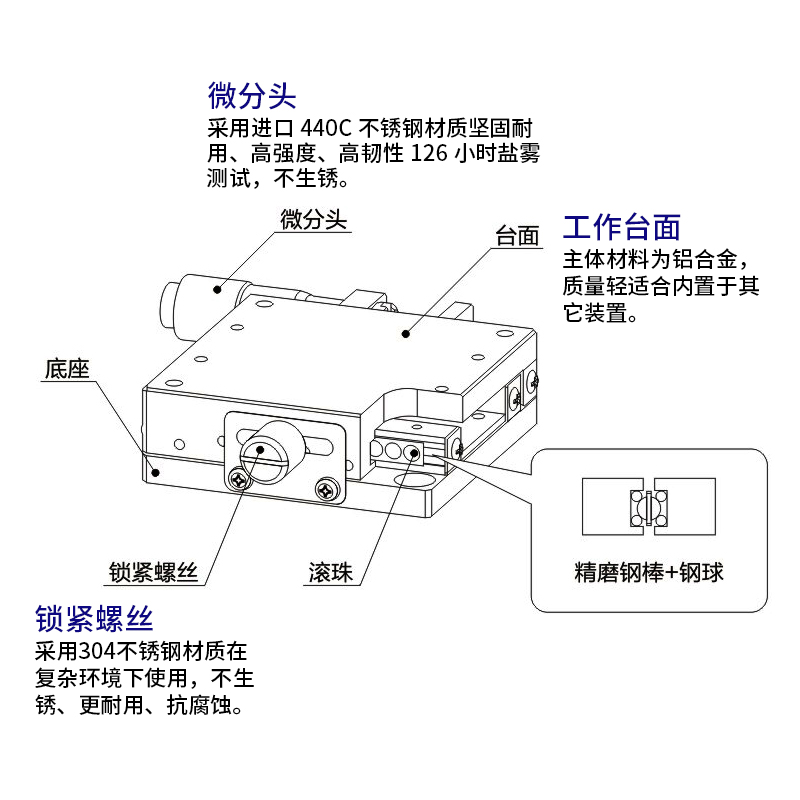 微分头
采用进口 440C 不锈钢材质坚固耐用、高强度、高韧性 126 小时盐雾测试，不生锈。

微分头

台面

工作台面
主体材料为铝合金，质量轻适合内置于其它装置。

底座

锁紧螺丝

滚珠

精磨钢棒+钢球

锁紧螺丝
采用304不锈钢材质在复杂环境下使用，不生锈、更耐用、抗腐蚀。