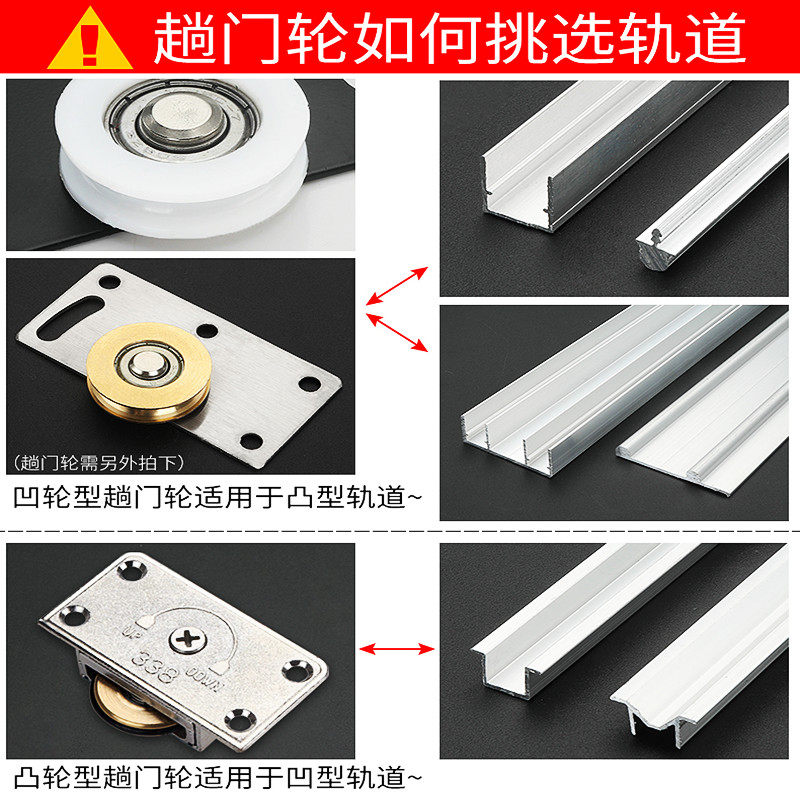 趟门轮如何挑选轨道

(趟门轮需另外拍下)

凹轮型趟门轮适用于凸型轨道~

UP
338
DOWN

凸轮型趟门轮适用于凹型轨道~