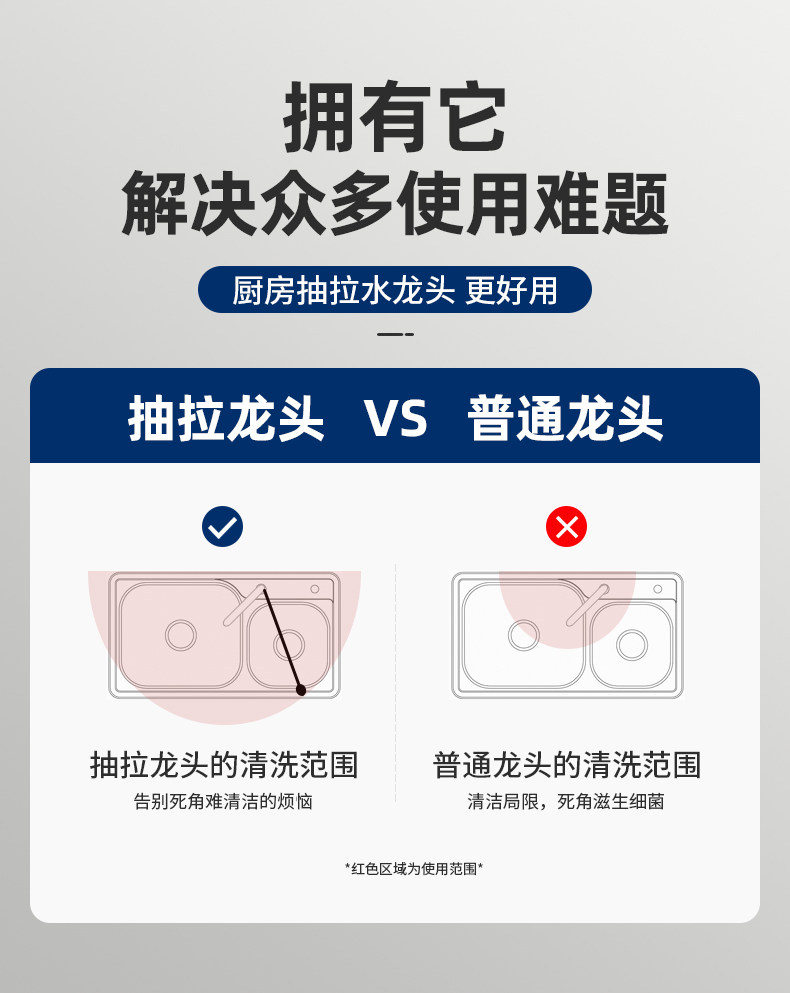 拥有它
解决众多使用难题

厨房抽拉水龙头 更好用

抽拉龙头 VS 普通龙头

抽拉龙头的清洗范围
告别死角难清洁的烦恼

普通龙头的清洗范围
清洁局限，死角滋生细菌

*红色区域为使用范围*