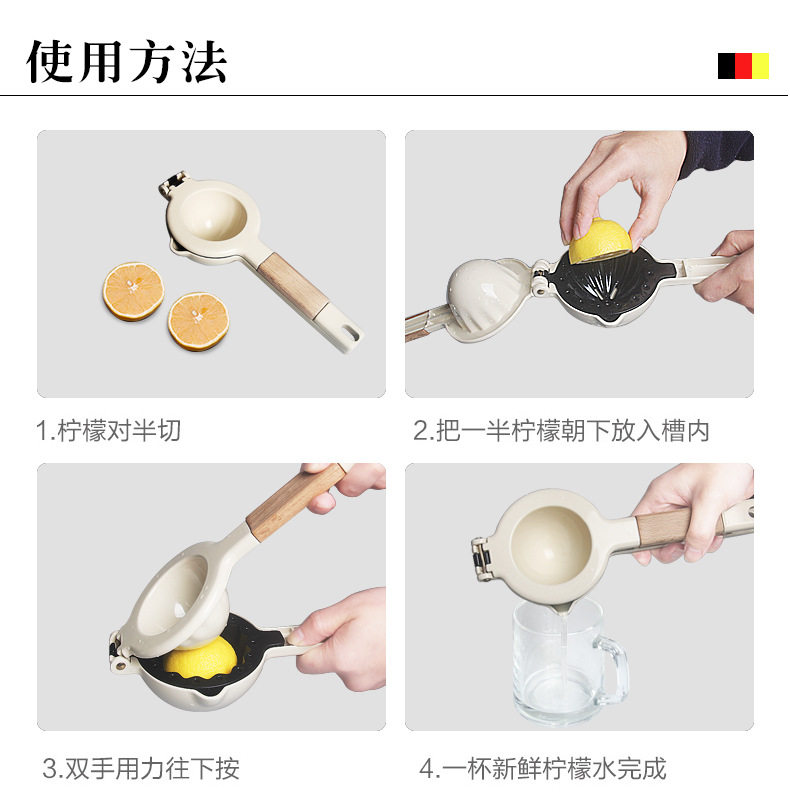 使用方法

1.柠檬对半切

2.把一半柠檬朝下放入槽内

3.双手用力往下按

4.一杯新鲜柠檬水完成