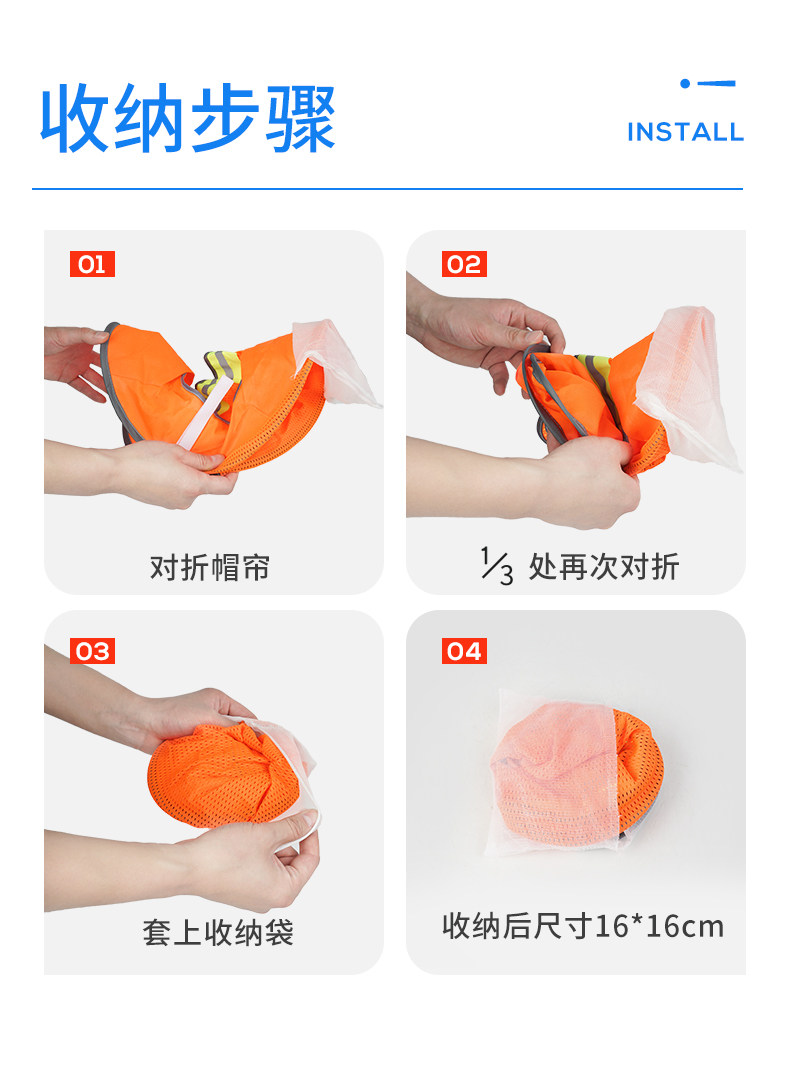 收纳步骤

INSTALL

01

对折帽帘

02

$\frac{1}{3}$ 处再次对折

03

套上收纳袋

04

收纳后尺寸16*16cm