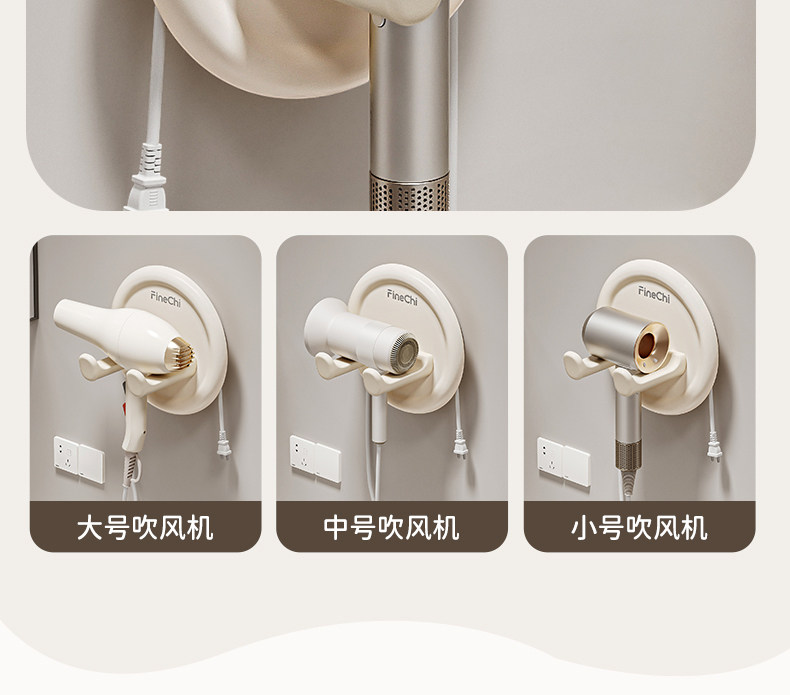 FineChi
大号吹风机

FineChi
中号吹风机

FineChi
小号吹风机