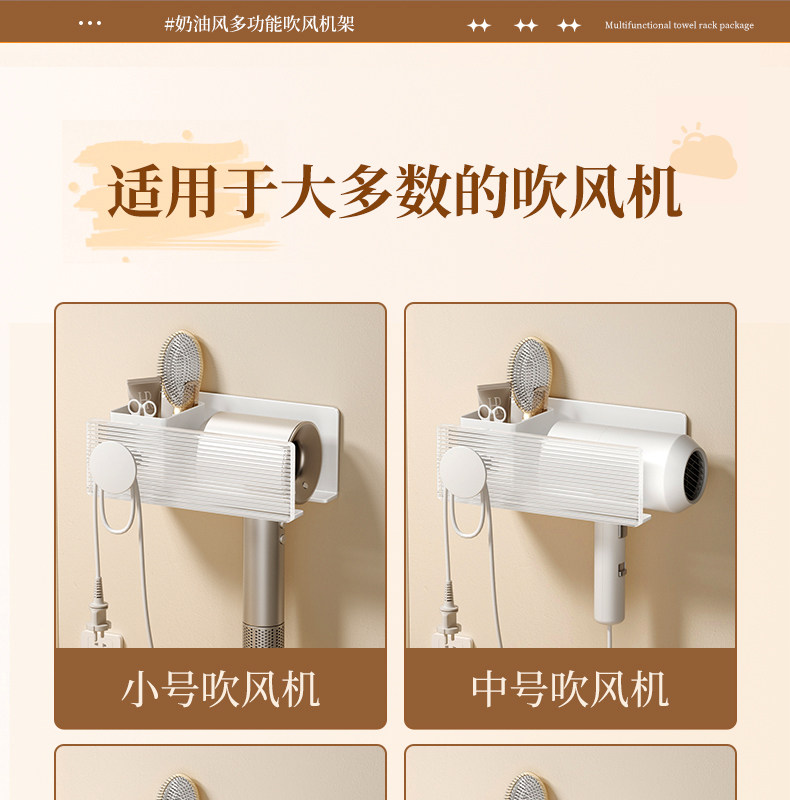 #奶油风多功能吹风机架

Multifunctional towel rack package

适用于大多数的吹风机

小号吹风机

中号吹风机