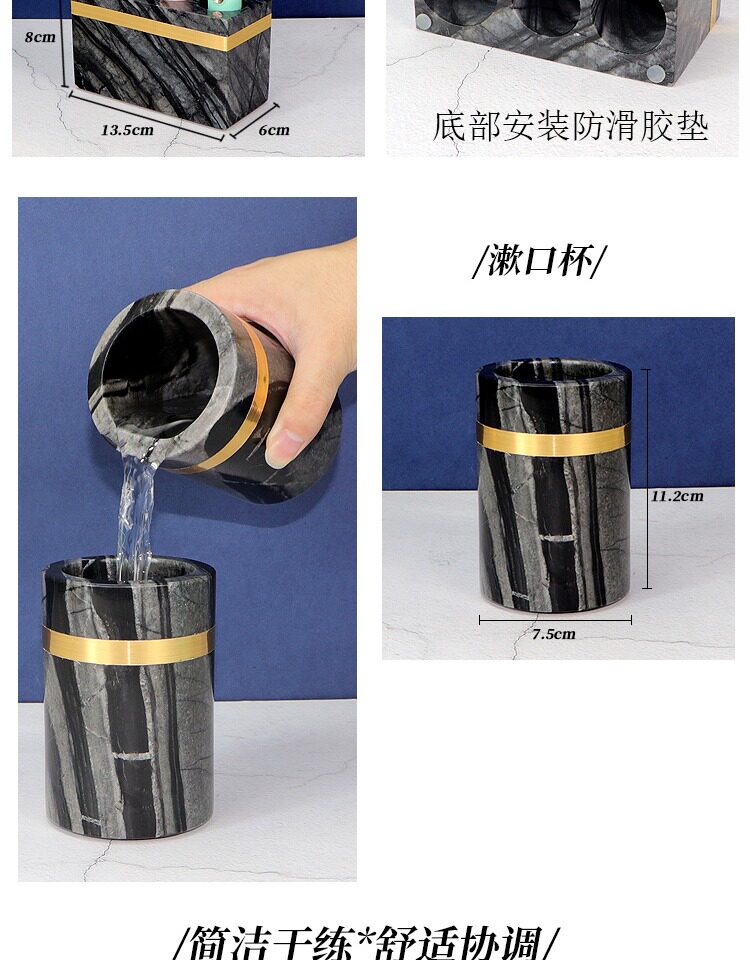 8cm

13.5cm

6cm

底部安装防滑胶垫

/漱口杯/

11.2cm

7.5cm

/简洁干练*舒适协调/