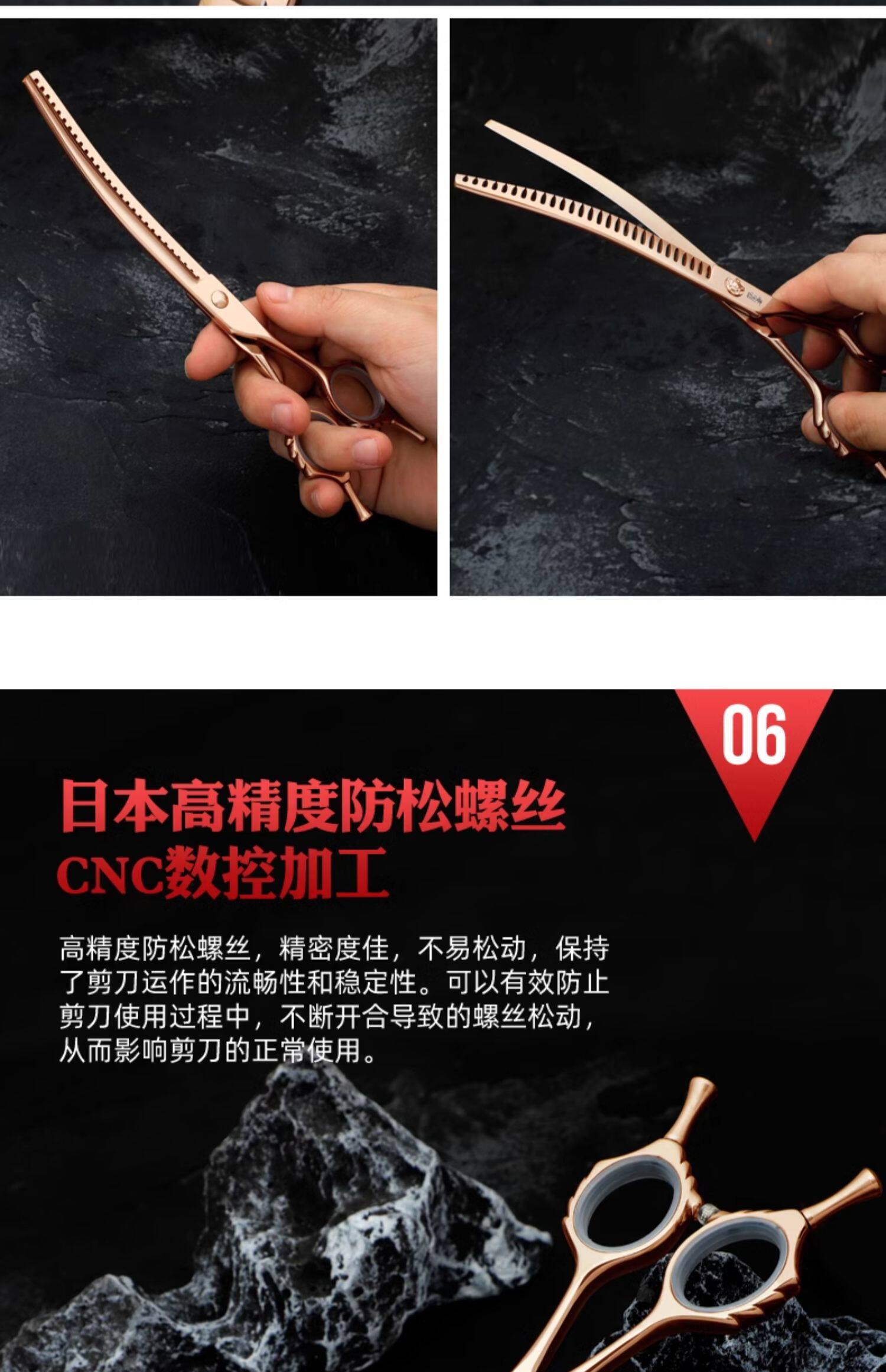 06

日本高精度防松螺丝
CNC数控加工

高精度防松螺丝，精密度佳，不易松动，保持了剪刀运作的流畅性和稳定性。可以有效防止剪刀使用过程中，不断开合导致的螺丝松动，从而影响剪刀的正常使用。