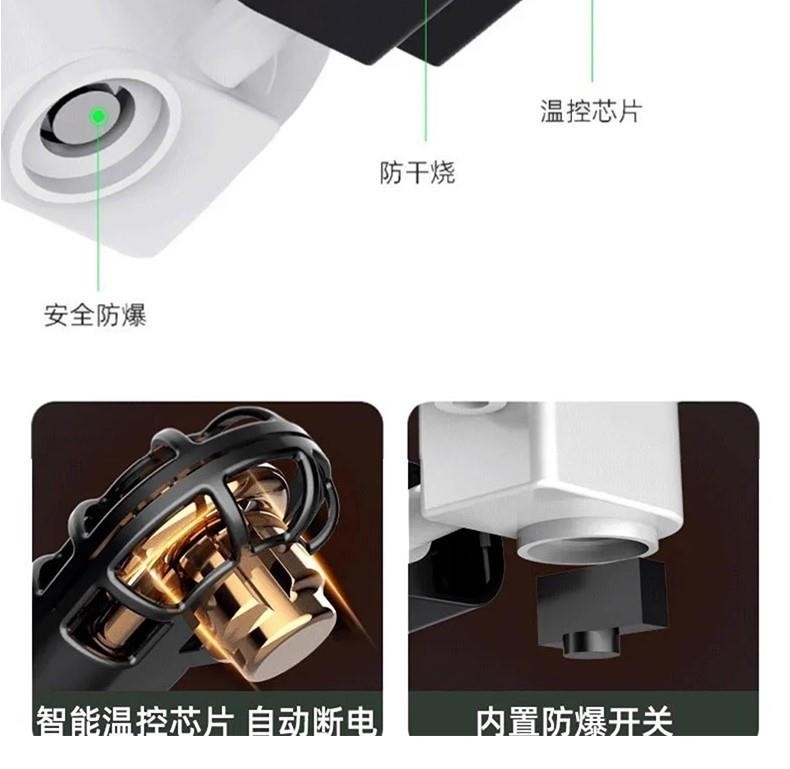 温控芯片

防干烧

安全防爆

智能温控芯片 自动断电

内置防爆开关