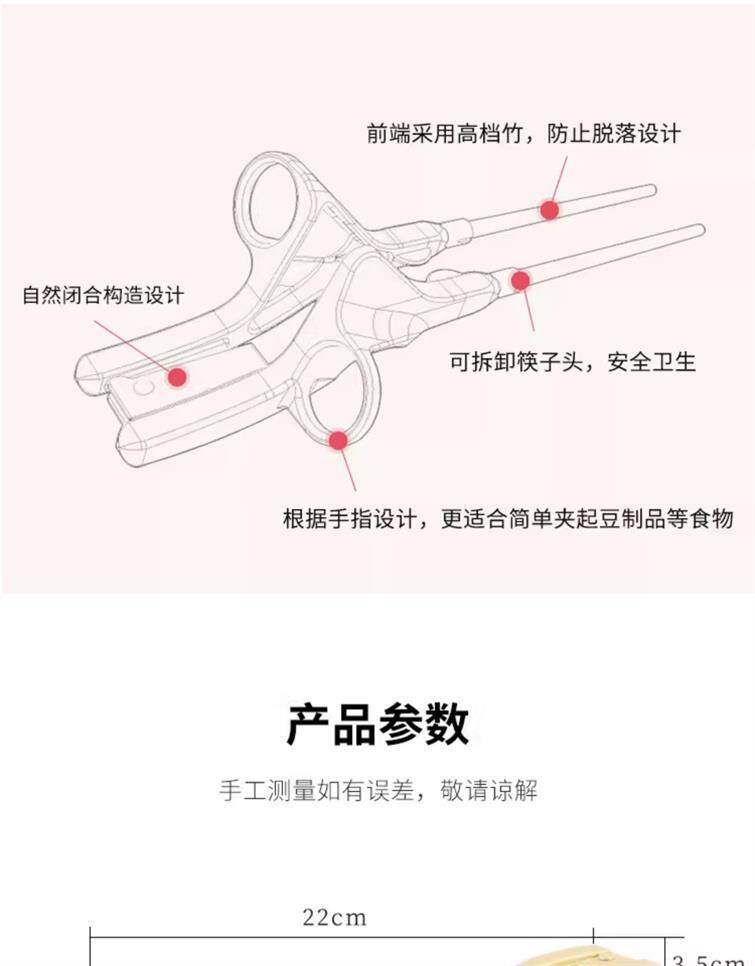 前端采用高档竹，防止脱落设计

自然闭合构造设计

可拆卸筷子头，安全卫生

根据手指设计，更适合简单夹起豆制品等食物

产品参数

手工测量如有误差，敬请谅解

22cm

3.5cm