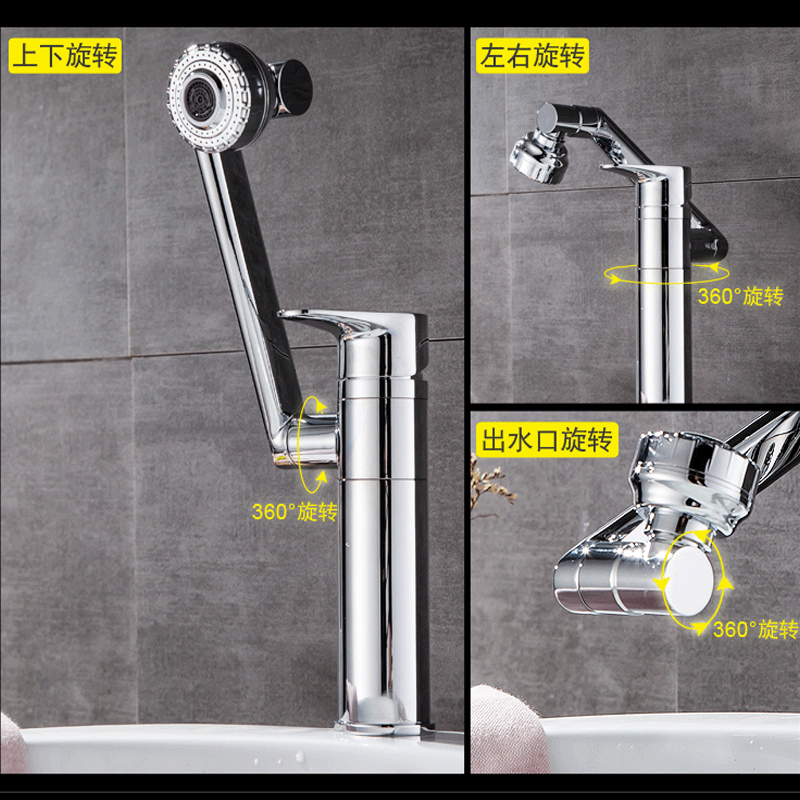 上下旋转

360°旋转

左右旋转

360°旋转

出水口旋转

360°旋转