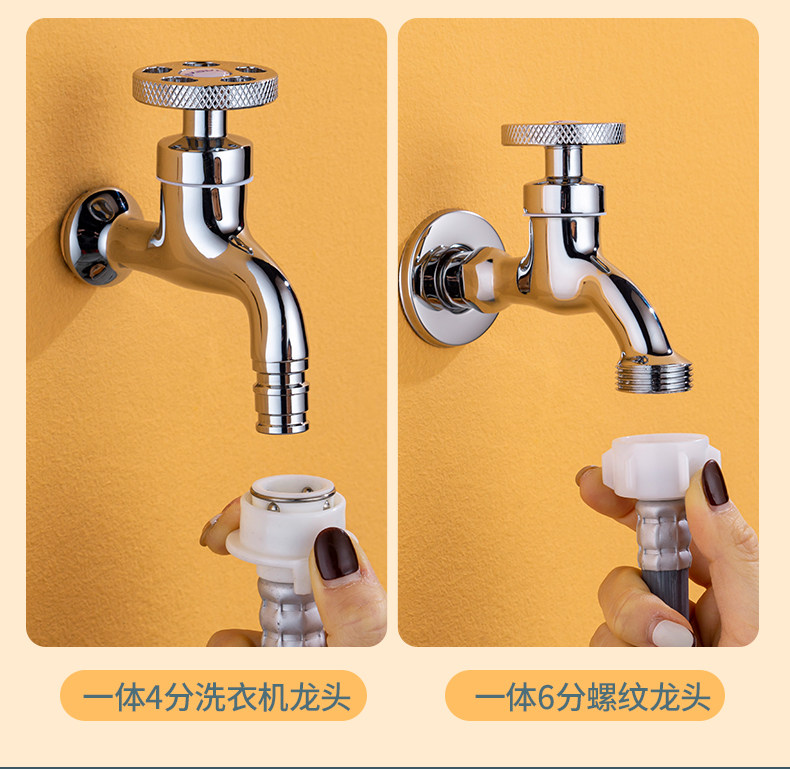 一体4分洗衣机龙头

一体6分螺纹龙头