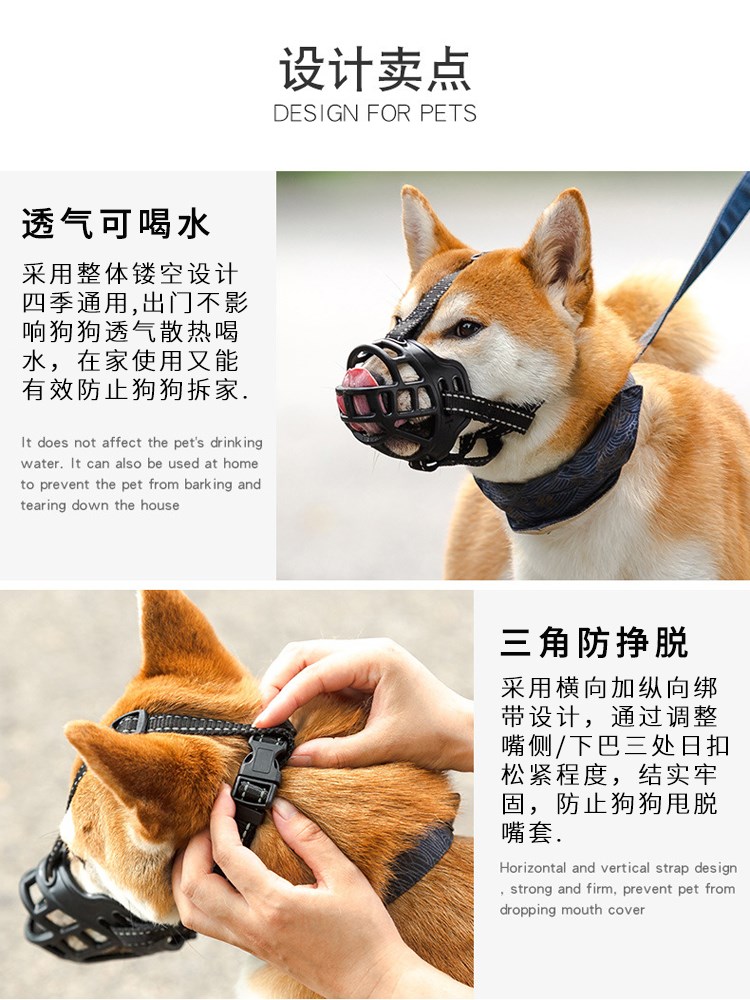 设计卖点
DESIGN FOR PETS

透气可喝水

采用整体镂空设计四季通用,出门不影响狗狗透气散热喝水，在家使用又能有效防止狗狗拆家.

It does not affect the pet's drinking water. It can also be used at home to prevent the pet from barking and tearing down the house

三角防挣脱

采用横向加纵向绑带设计，通过调整嘴侧/下巴三处日扣松紧程度，结实牢固，防止狗狗甩脱嘴套.

Horizontal and vertical strap design , strong and firm, prevent pet from dropping mouth cover