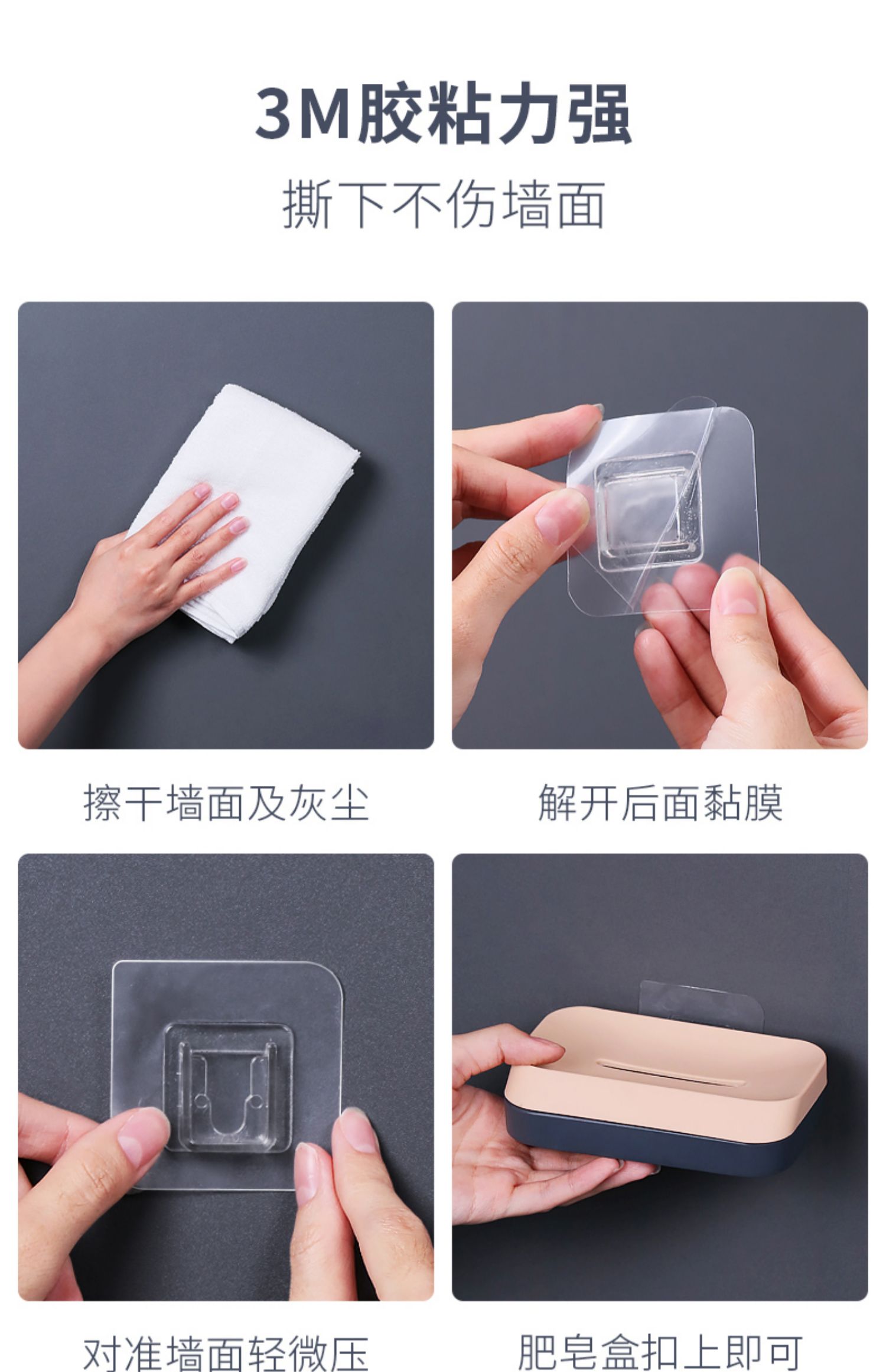 3M胶粘力强
撕下不伤墙面

擦干墙面及灰尘

解开后面黏膜

对准墙面轻微压

肥皂盒扣上即可