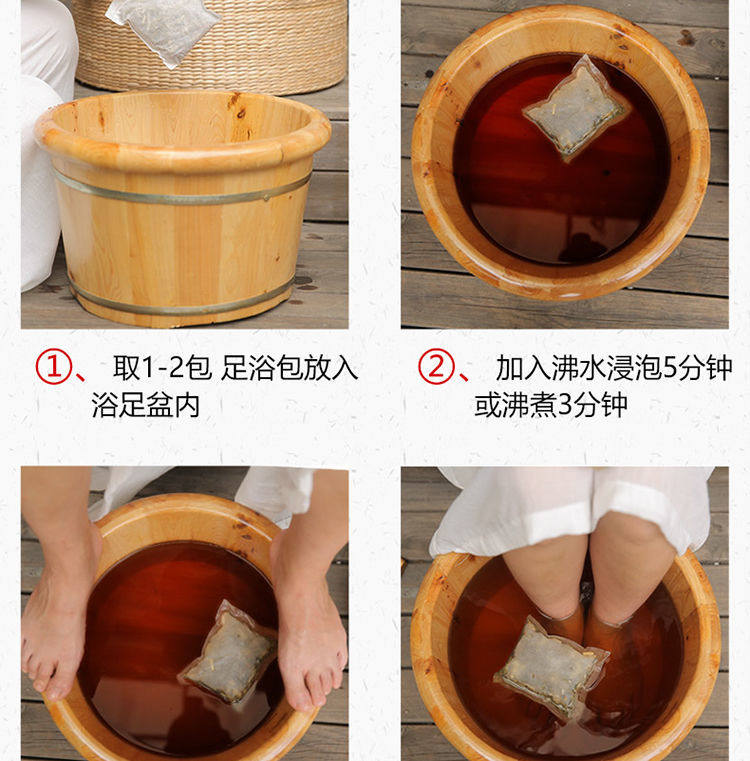 ①、 取1-2包 足浴包放入浴足盆内

②、 加入沸水浸泡5分钟或沸煮3分钟