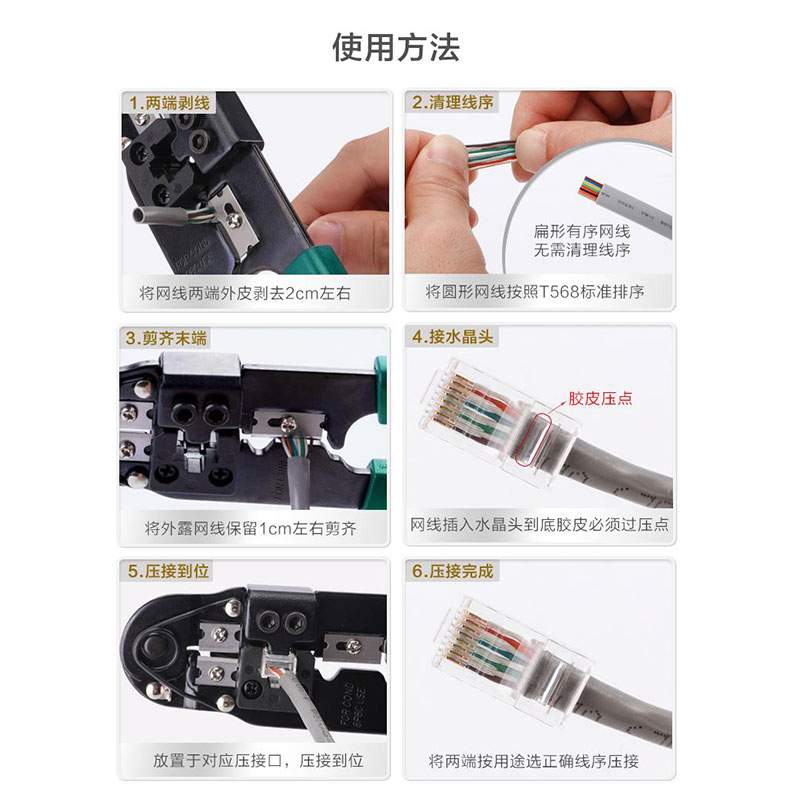 使用方法

1.两端剥线

将网线两端外皮剥去2cm左右

2.清理线序

扁形有序网线
无需清理线序

将圆形网线按照T568标准排序

3.剪齐末端

将外露网线保留1cm左右剪齐

4.接水晶头

胶皮压点

网线插入水晶头到底胶皮必须过压点

5.压接到位

FOR COND 8P8C USE

放置于对应压接口，压接到位

6.压接完成

将两端按用途选正确线序压接