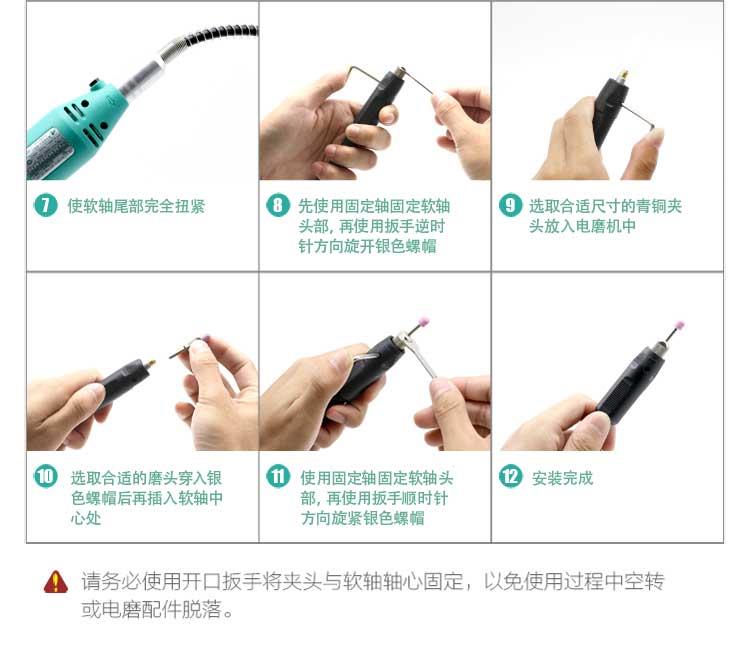 7 使软轴尾部完全扭紧

8 先使用固定轴固定软轴头部，再使用扳手逆时针方向旋开银色螺帽

9 选取合适尺寸的青铜夹头放入电磨机中

10 选取合适的磨头穿入银色螺帽后再插入软轴中心处

11 使用固定轴固定软轴头部，再使用扳手顺时针方向旋紧银色螺帽

12 安装完成

请务必使用开口扳手将夹头与软轴轴心固定，以免使用过程中空转或电磨配件脱落。