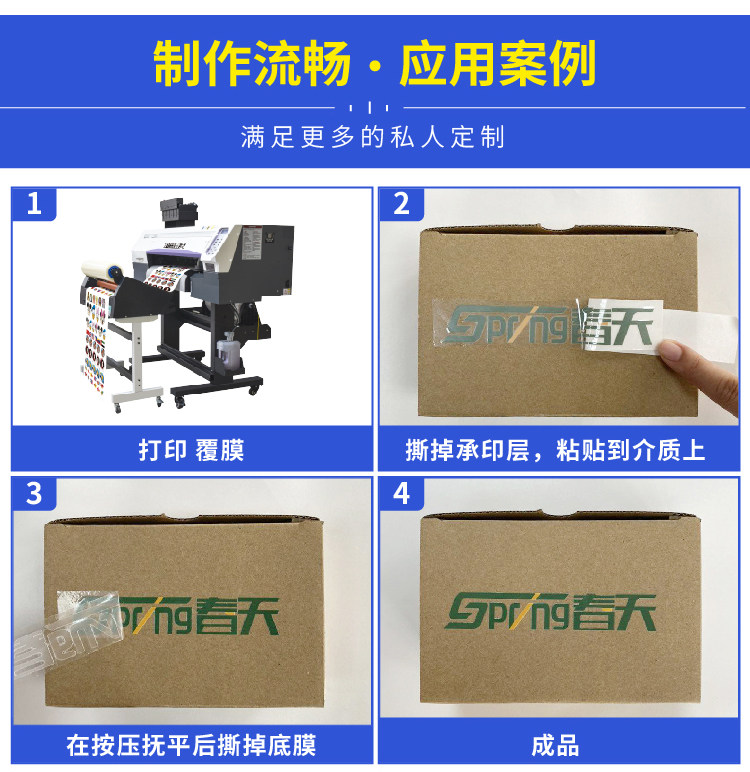 制作流畅 · 应用案例

满足更多的私人定制

1

打印 覆膜

2

Spring春天

撕掉承印层，粘贴到介质上

3

Spring春天

在按压抚平后撕掉底膜

4

Spring春天

成品