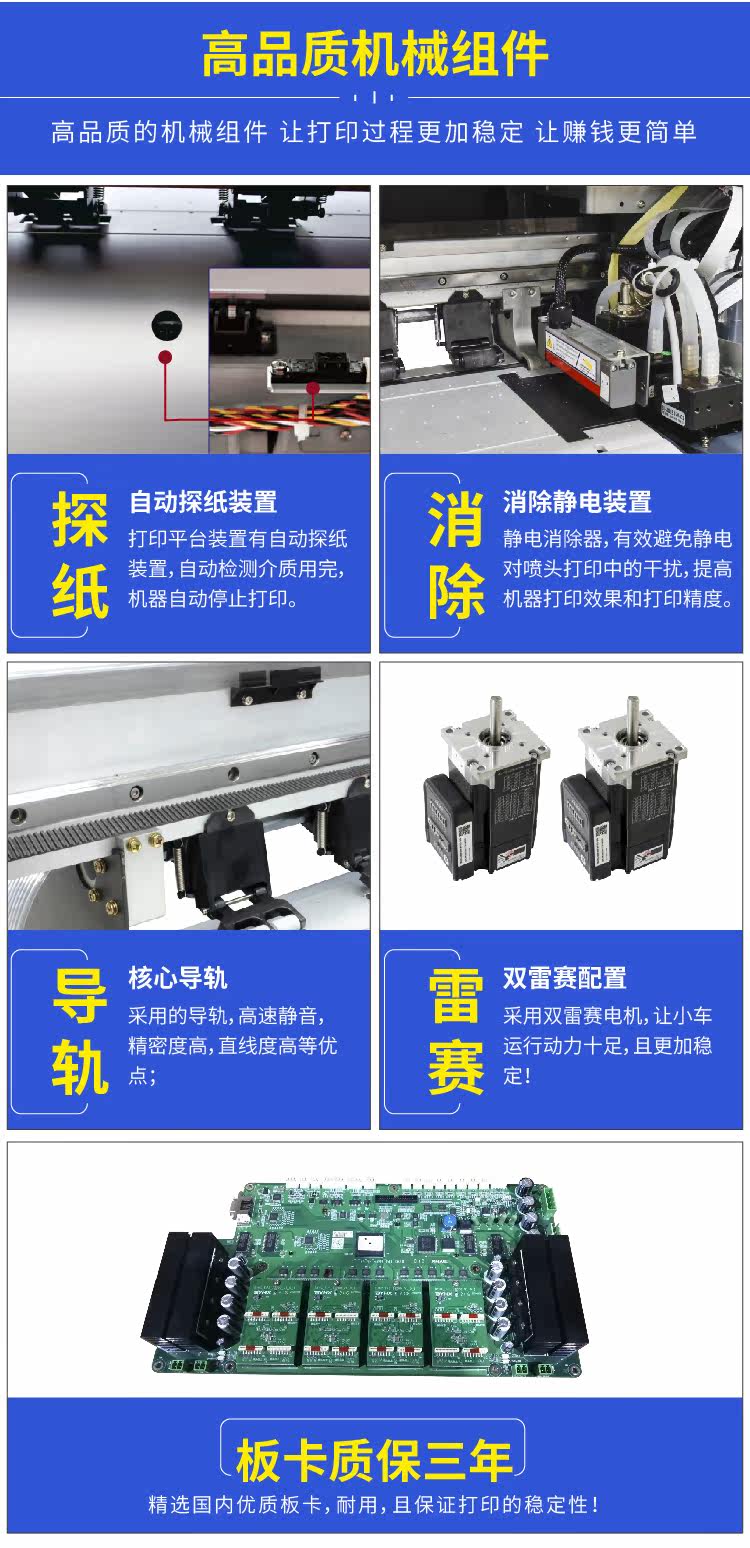 高品质机械组件

高品质的机械组件 让打印过程更加稳定 让赚钱更简单

探纸

自动探纸装置

打印平台装置有自动探纸装置,自动检测介质用完,机器自动停止打印。

消除

消除静电装置

静电消除器,有效避免静电对喷头打印中的干扰,提高机器打印效果和打印精度。

导轨

核心导轨

采用的导轨,高速静音,精密度高,直线度高等优点;

雷赛

双雷赛配置

采用双雷赛电机,让小车运行动力十足,且更加稳定!

板卡质保三年

精选国内优质板卡,耐用,且保证打印的稳定性!