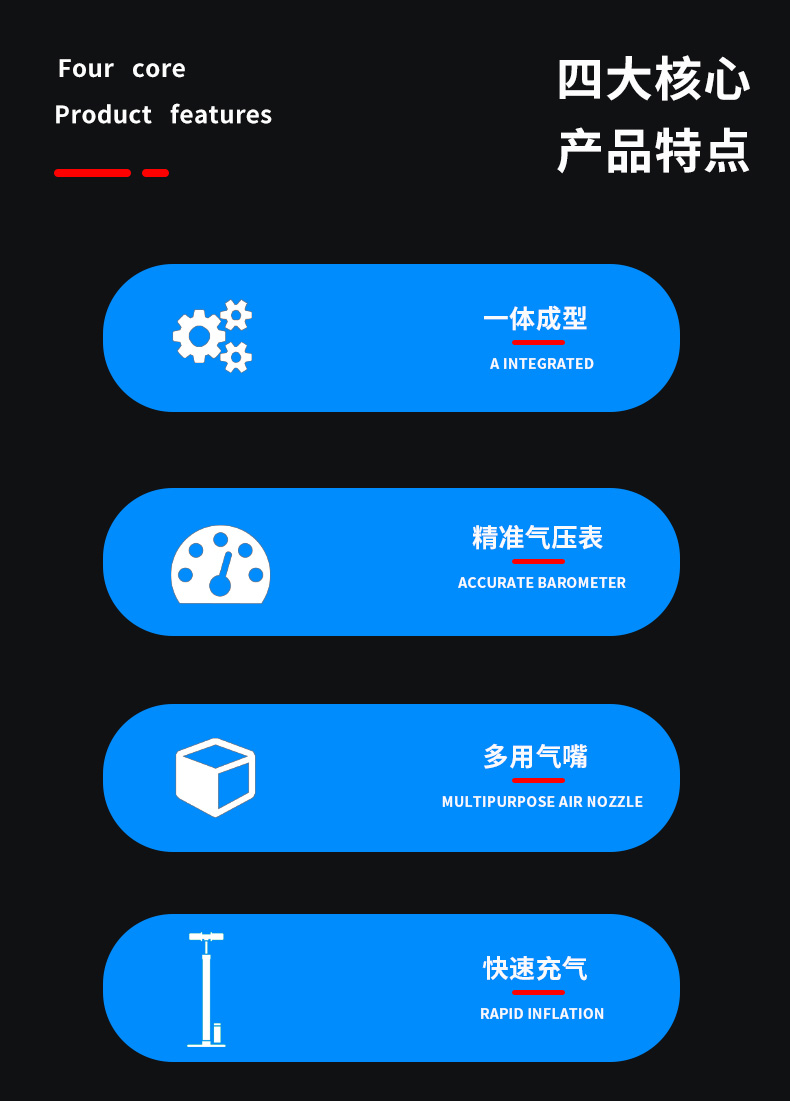 Four core
Product features

四大核心
产品特点

一体成型
A INTEGRATED

精准气压表
ACCURATE BAROMETER

多用气嘴
MULTIPURPOSE AIR NOZZLE

快速充气
RAPID INFLATION