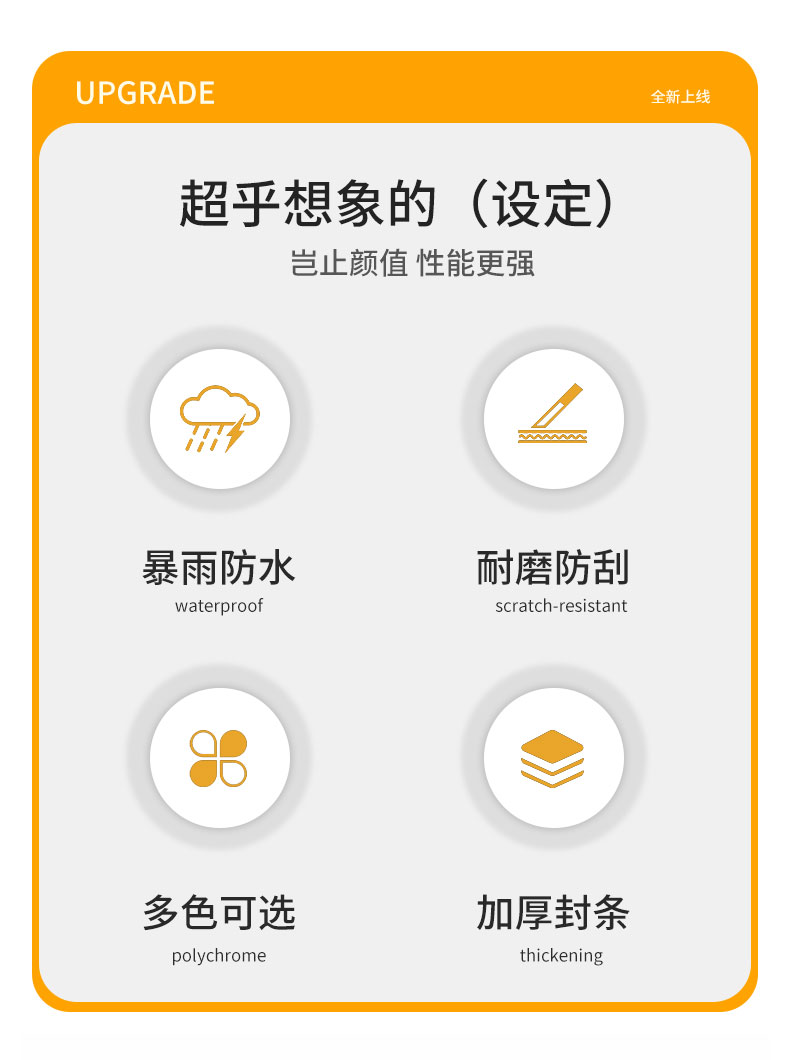 UPGRADE

全新上线

超乎想象的（设定）

岂止颜值 性能更强

暴雨防水
waterproof

耐磨防刮
scratch-resistant

多色可选
polychrome

加厚封条
thickening