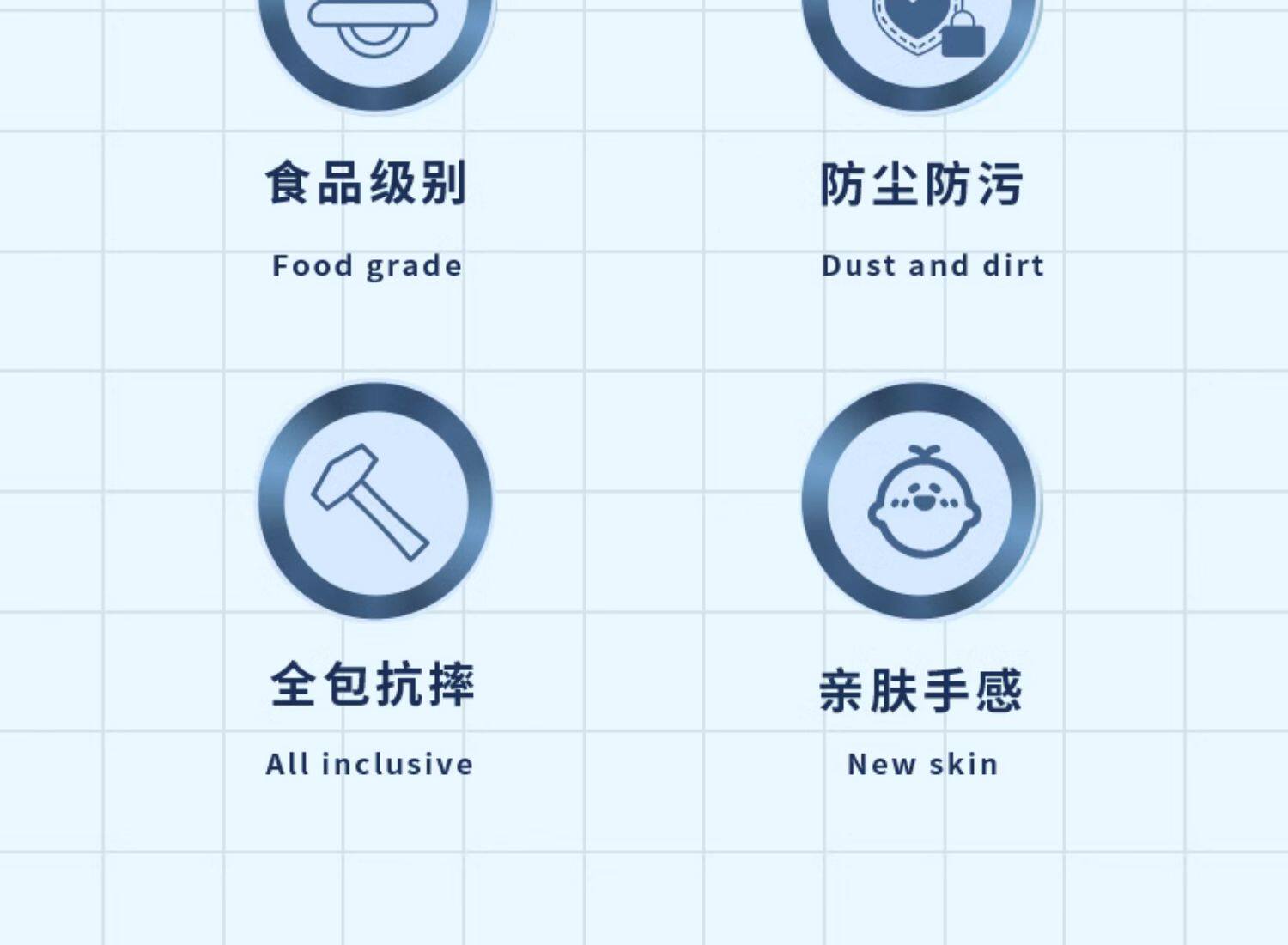 食品级别

Food grade

防尘防污

Dust and dirt

全包抗摔

All inclusive

亲肤手感

New skin