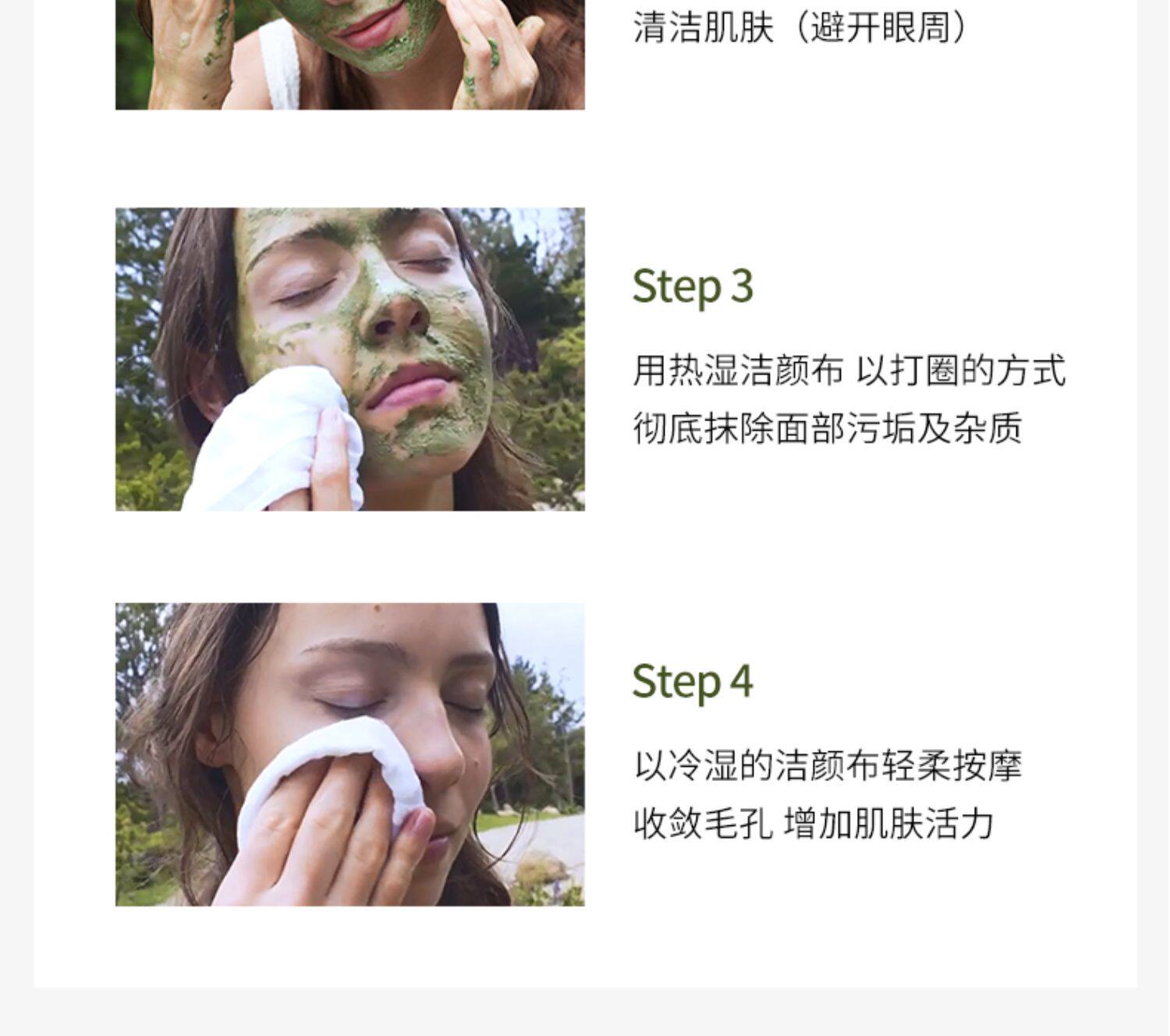 清洁肌肤（避开眼周）

Step 3

用热湿洁颜布 以打圈的方式 彻底抹除面部污垢及杂质

Step 4

以冷湿的洁颜布轻柔按摩 收敛毛孔 增加肌肤活力