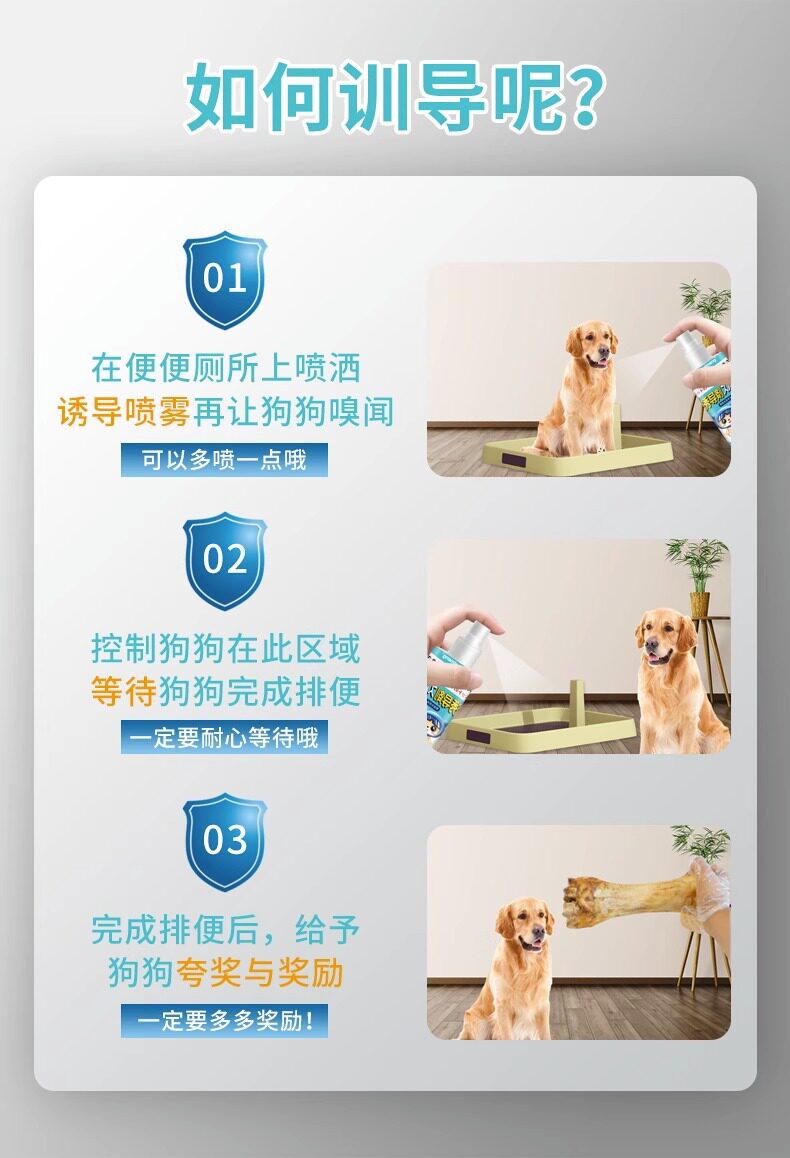 如何训导呢?

01

在便便厕所上喷洒
诱导喷雾再让狗狗嗅闻

可以多喷一点哦

02

控制狗狗在此区域
等待狗狗完成排便

一定要耐心等待哦

03

完成排便后，给予
狗狗夸奖与奖励

一定要多多奖励!