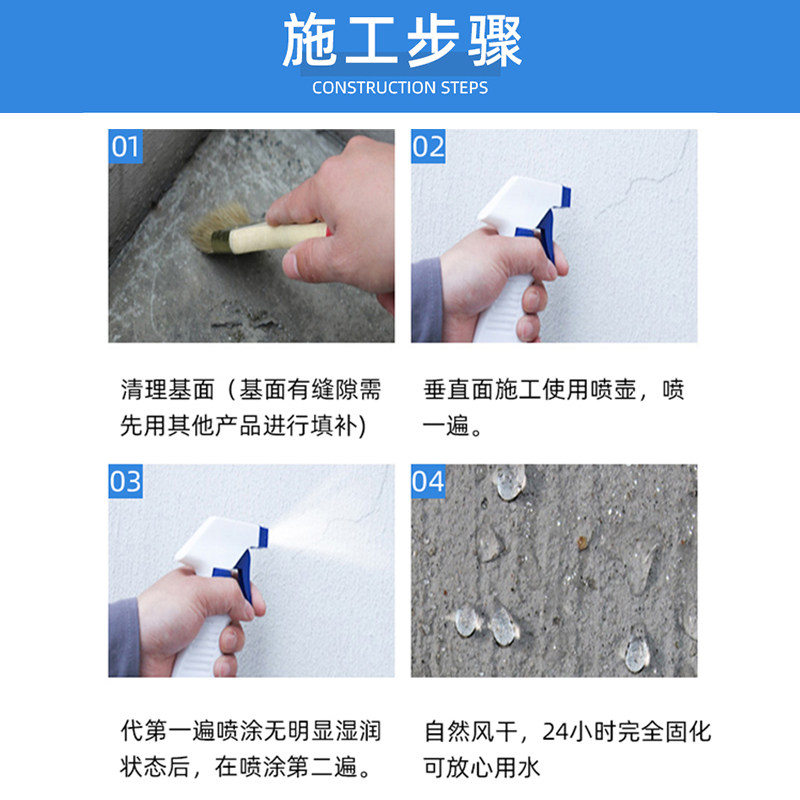 施工步骤
CONSTRUCTION STEPS

01

清理基面（基面有缝隙需先用其他产品进行填补）

02

垂直面施工使用喷壶，喷一遍。

03

代第一遍喷涂无明显湿润状态后，在喷涂第二遍。

04

自然风干，24小时完全固化可放心用水